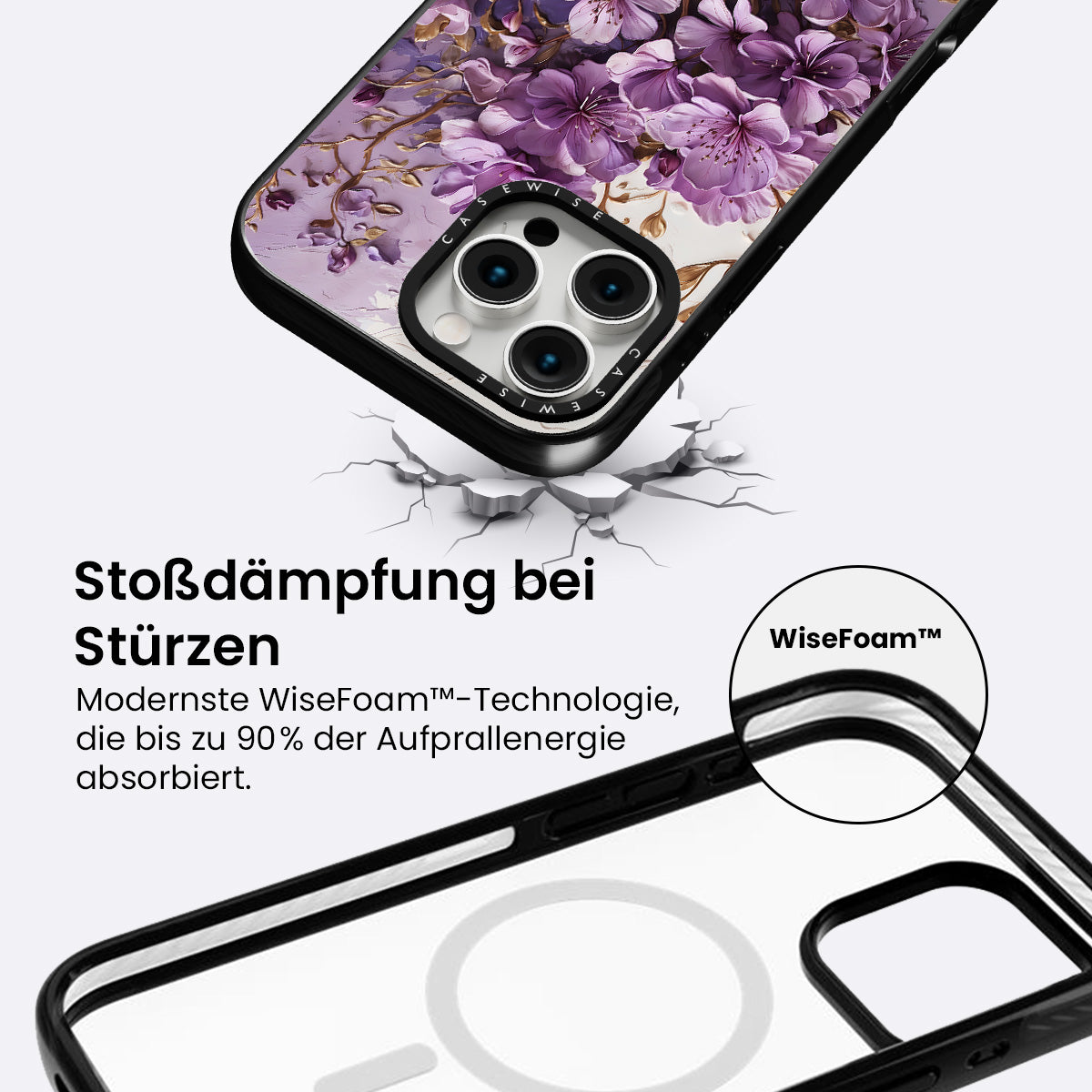 CASEWISE

CASEWISE

Stoßdämpfung bei Stürzen

Modernste WiseFoam™-Technologie, die bis zu 90% der Aufprallenergie absorbiert.

WiseFoam™