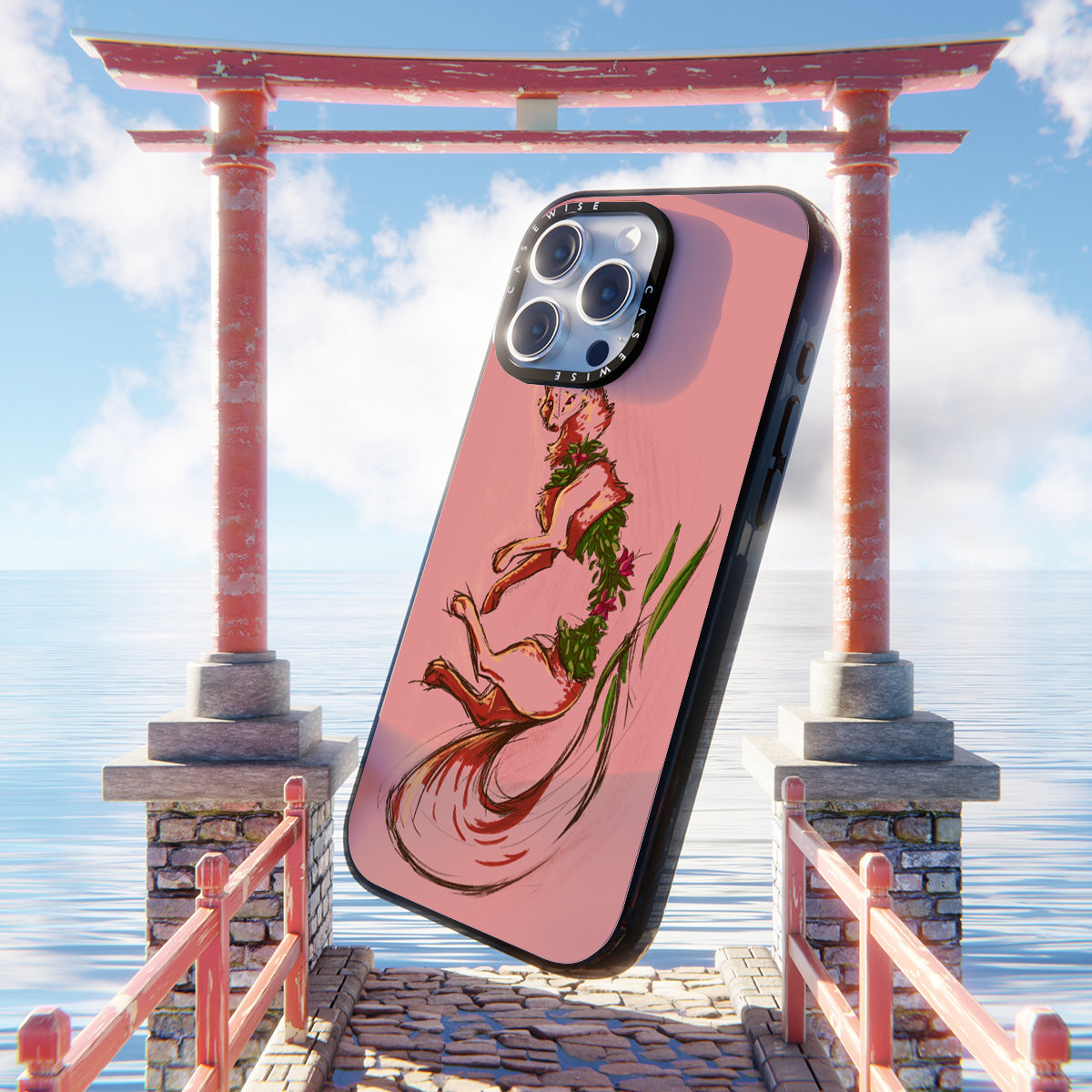 CASEWISE CASEWISE