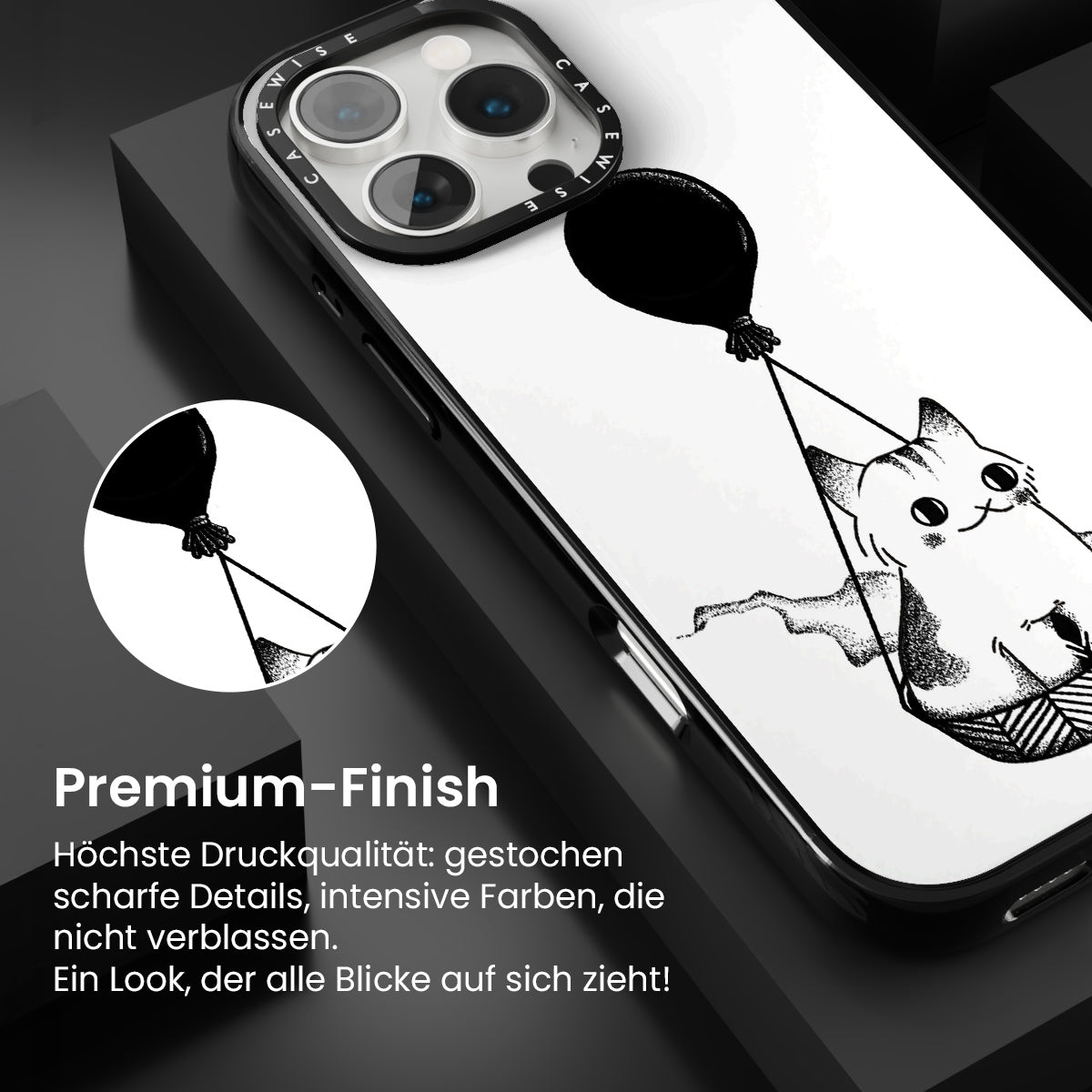 CASEWISE CASEWISE

Premium-Finish

Höchste Druckqualität: gestochen scharfe Details, intensive Farben, die nicht verblassen.
Ein Look, der alle Blicke auf sich zieht!