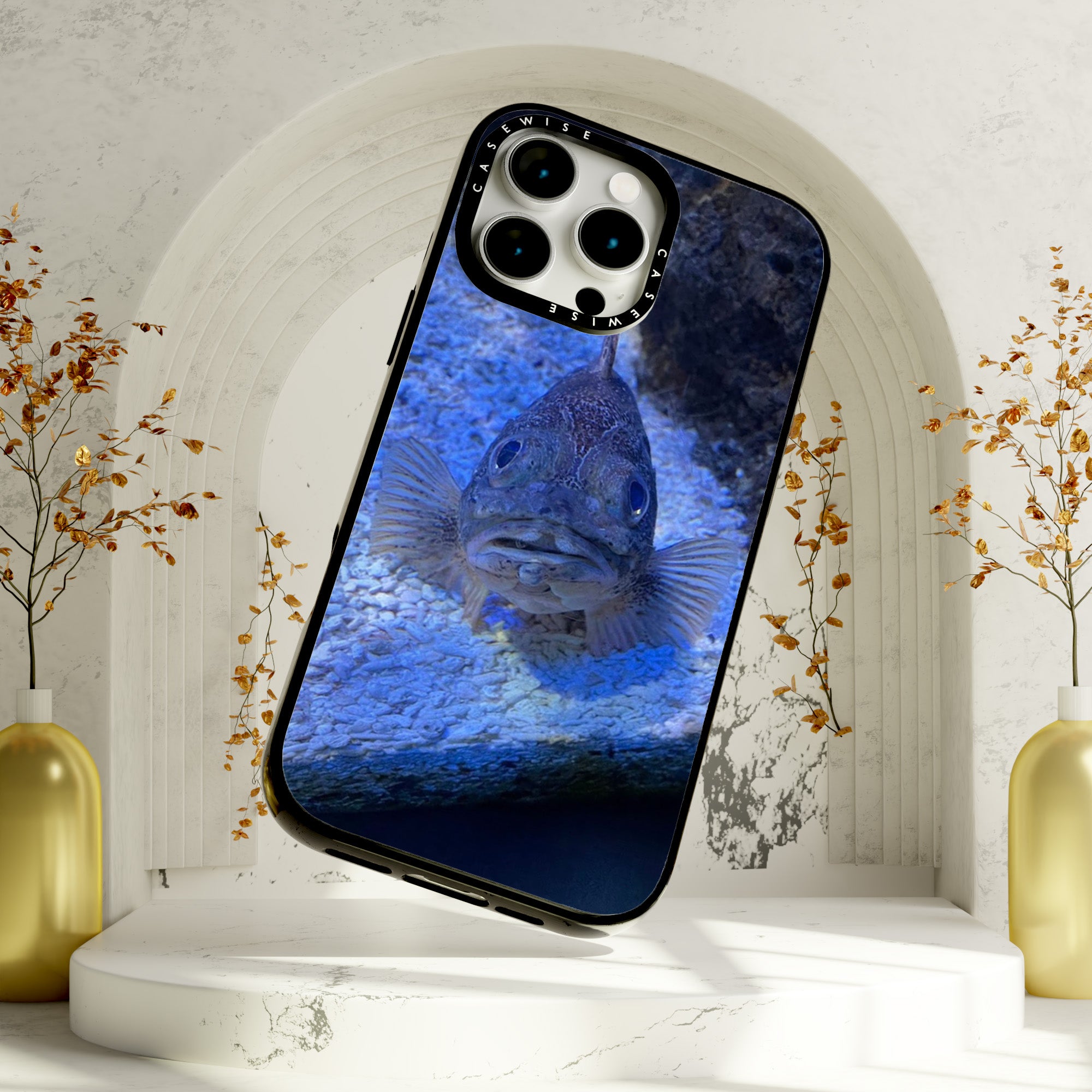 CASEWISE
CASEWISE