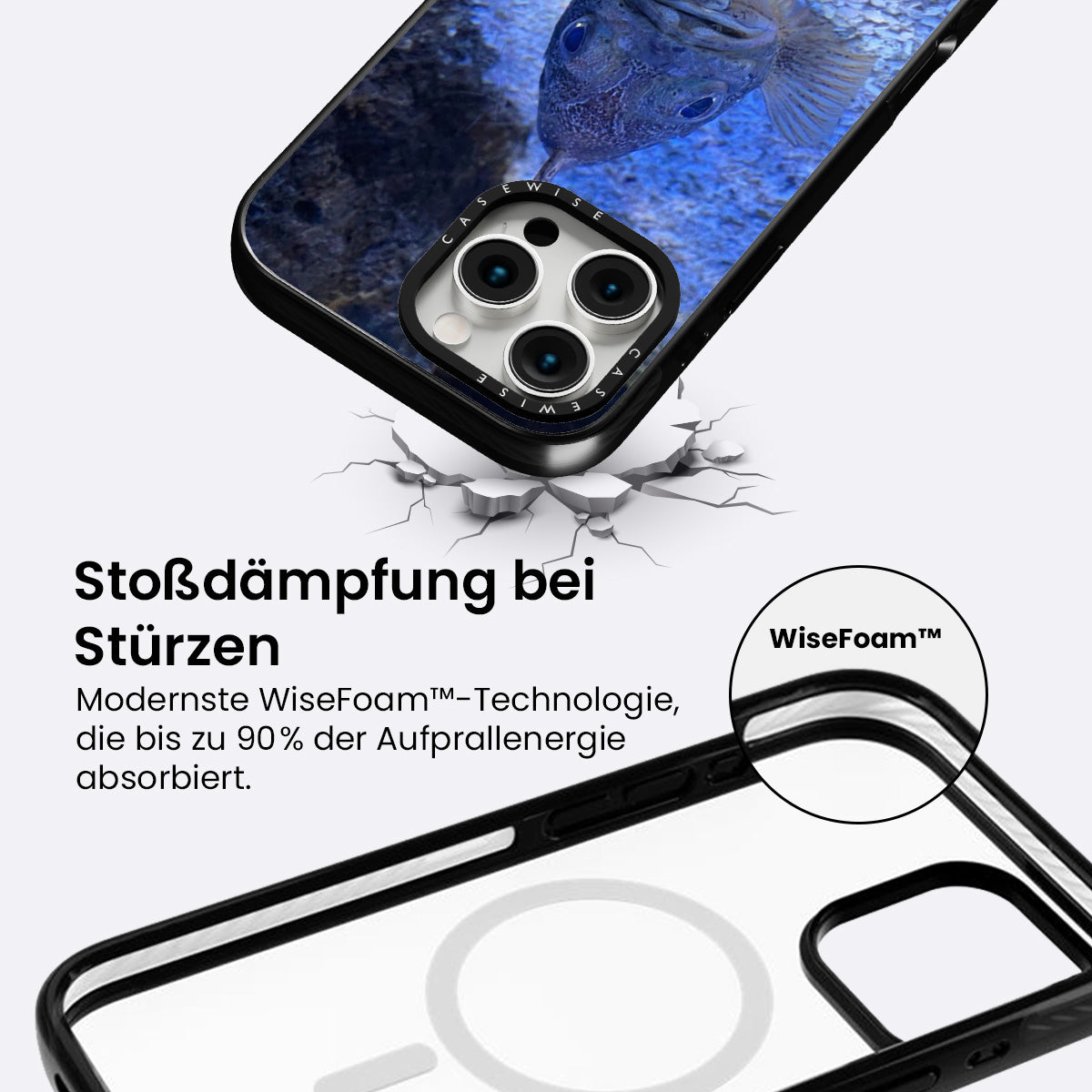 CASEWISE

CASEWISE

Stoßdämpfung bei Stürzen

Modernste WiseFoam™-Technologie, die bis zu 90% der Aufprallenergie absorbiert.

WiseFoam™