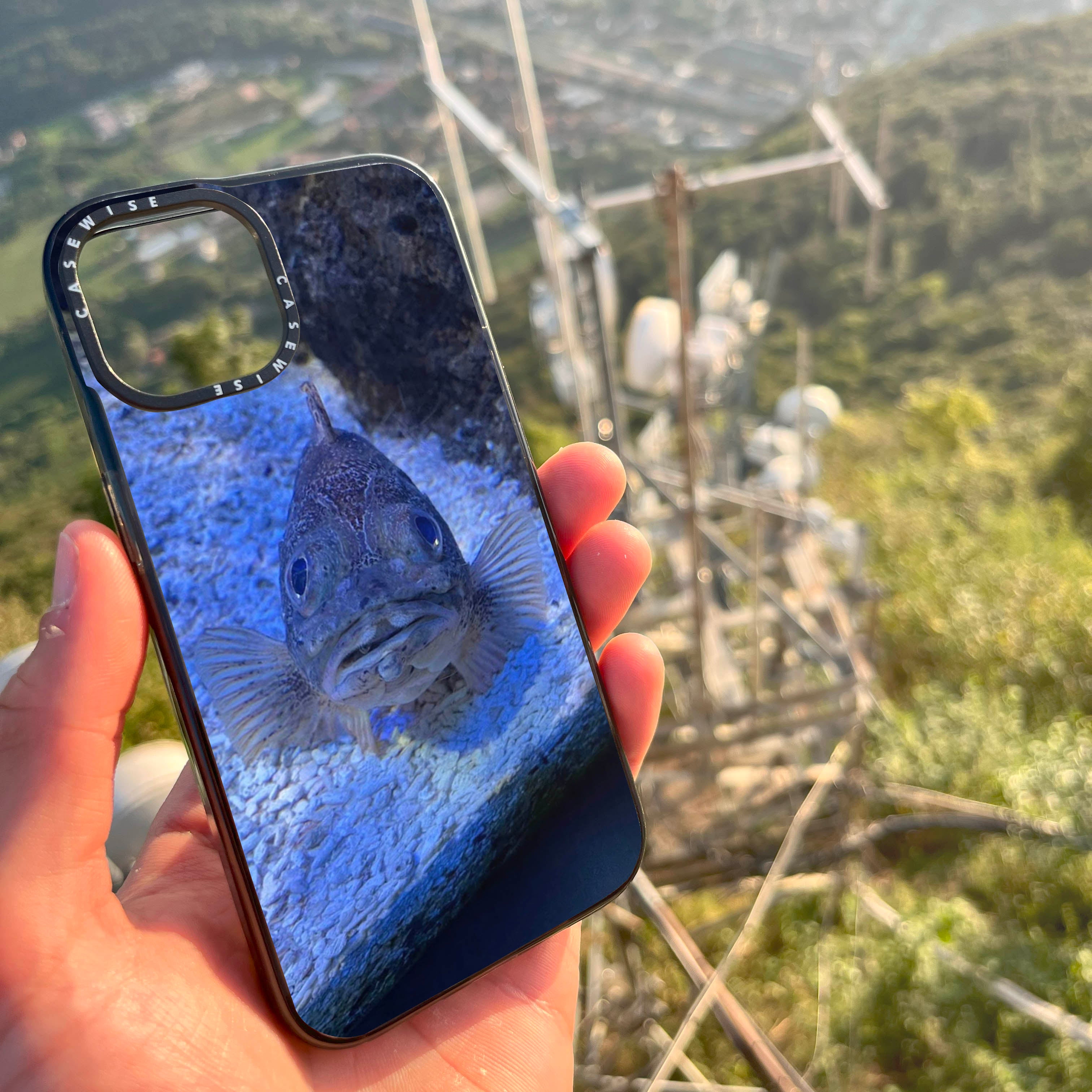 CASEWISE CASEWISE