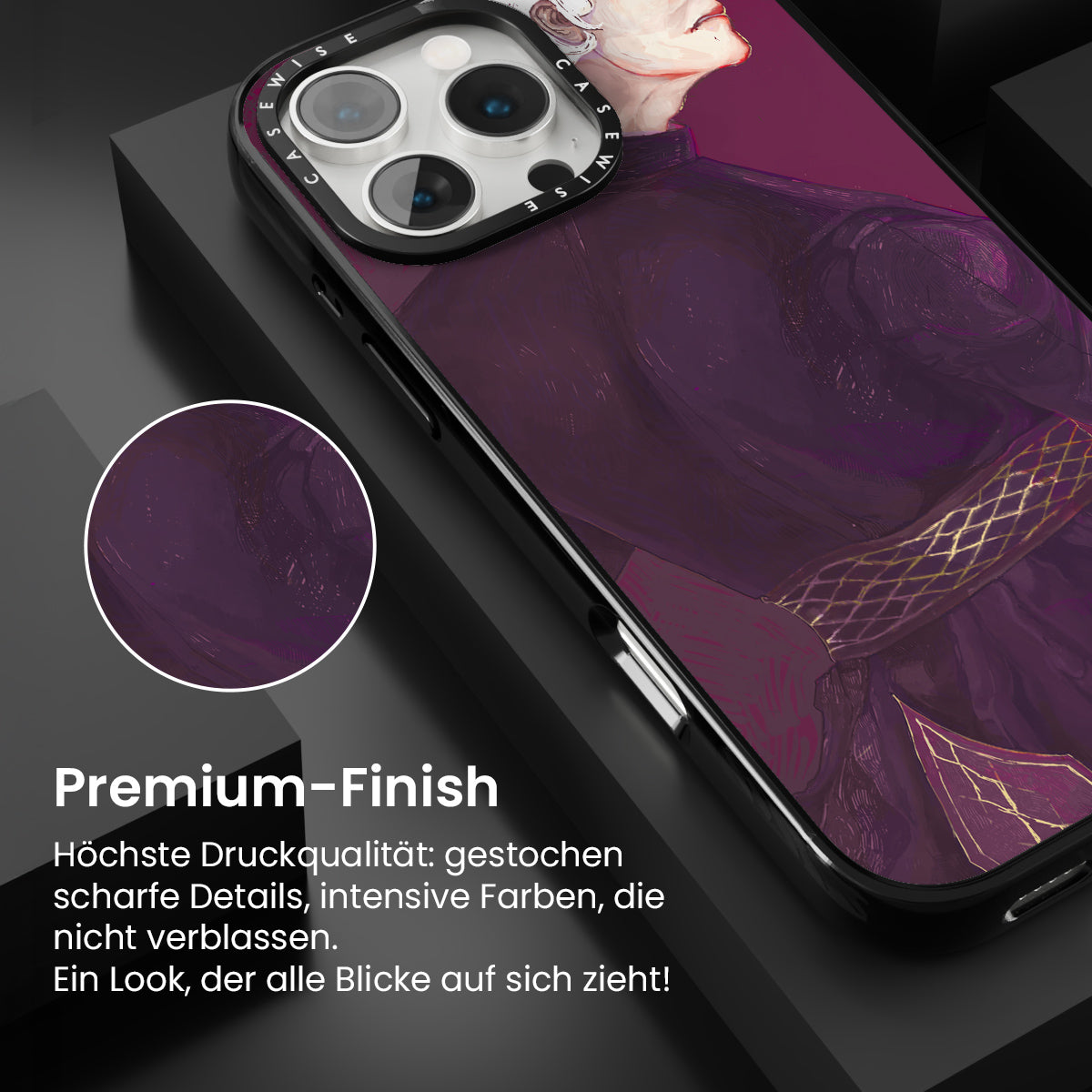 CASEWISE CASEWISE

Premium-Finish

Höchste Druckqualität: gestochen scharfe Details, intensive Farben, die nicht verblassen.
Ein Look, der alle Blicke auf sich zieht!