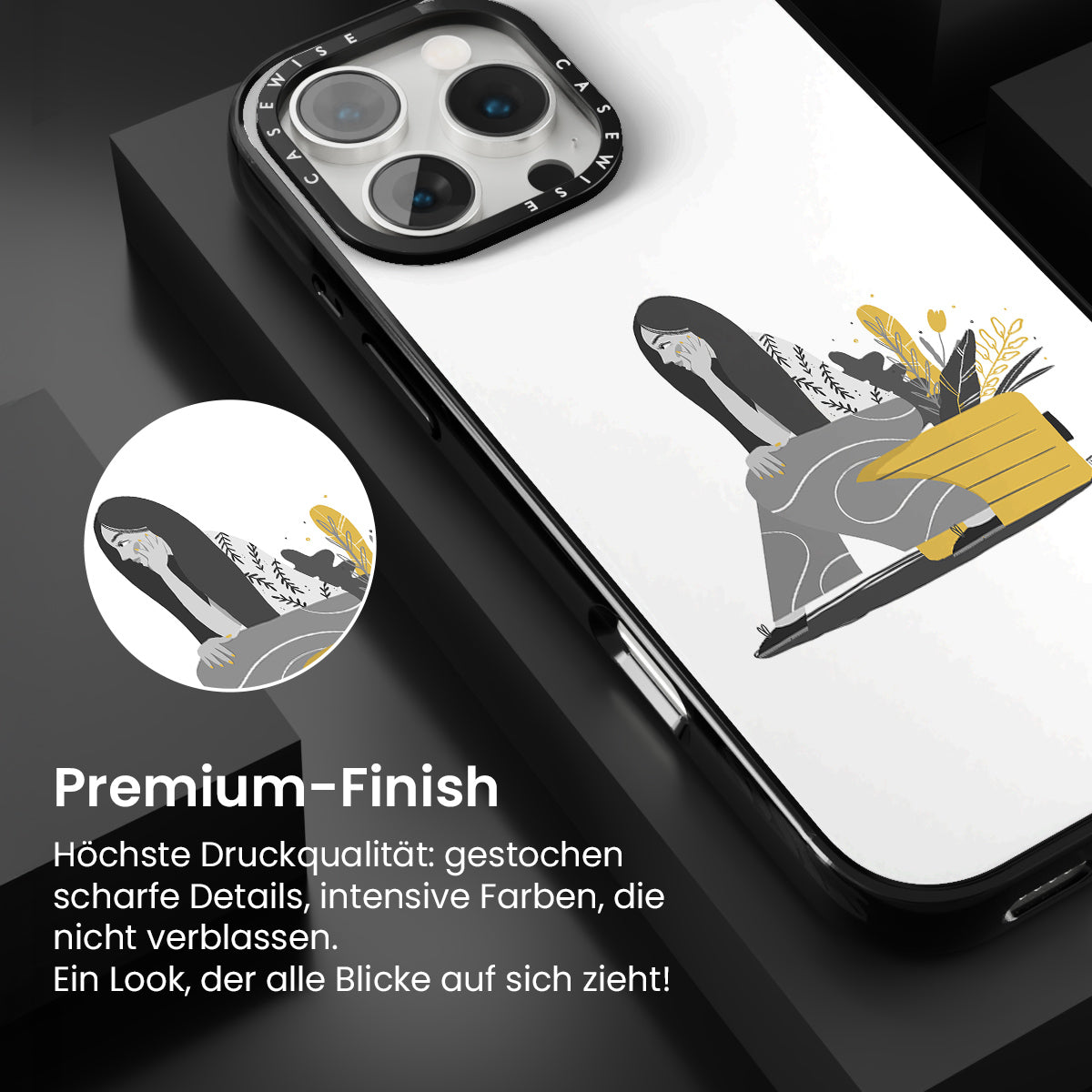 CASEWISE CASEWISE

Premium-Finish

Höchste Druckqualität: gestochen scharfe Details, intensive Farben, die nicht verblassen.
Ein Look, der alle Blicke auf sich zieht!