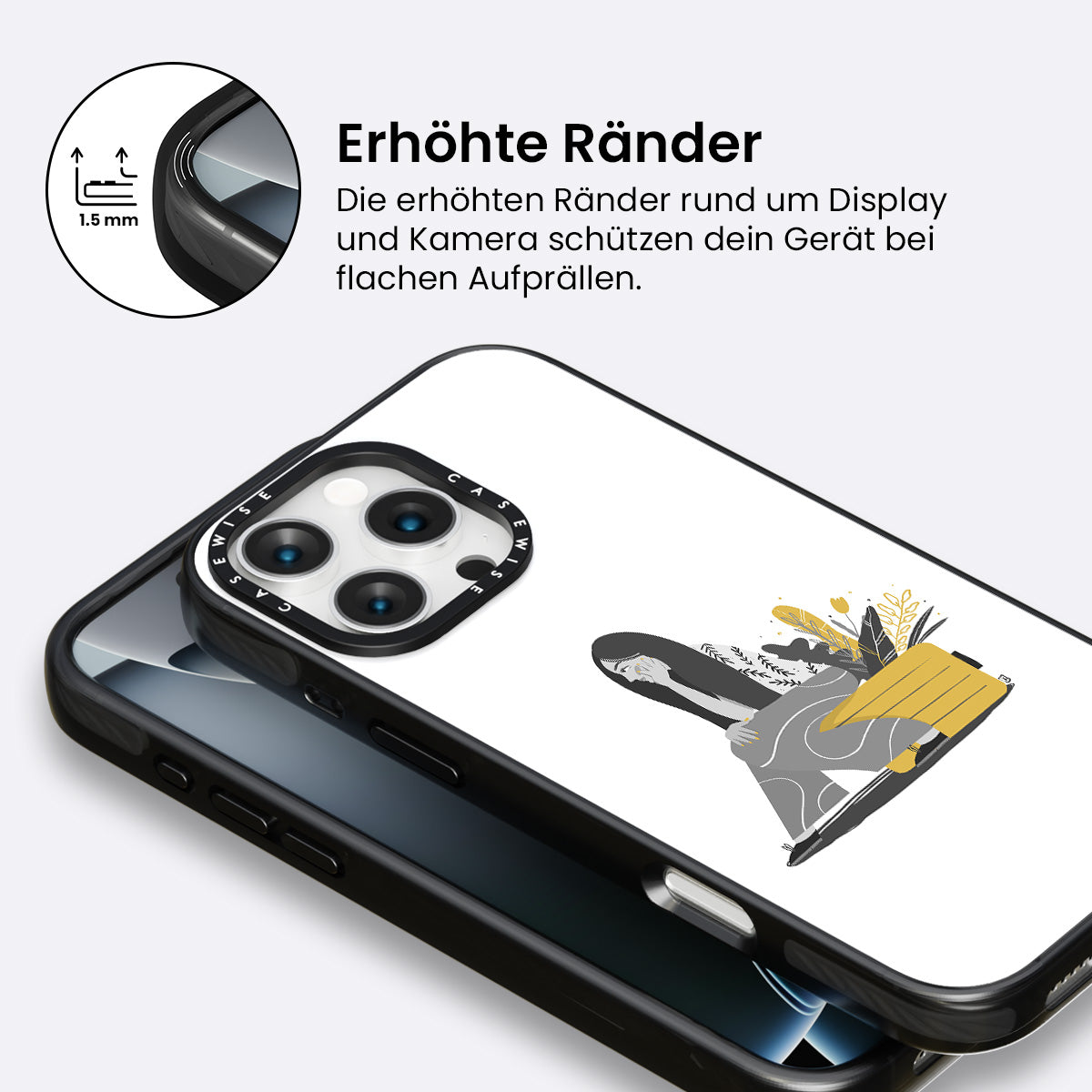 1.5 mm

Erhöhte Ränder

Die erhöhten Ränder rund um Display und Kamera schützen dein Gerät bei flachen Aufprällen.

CASEWISE CASEWISE