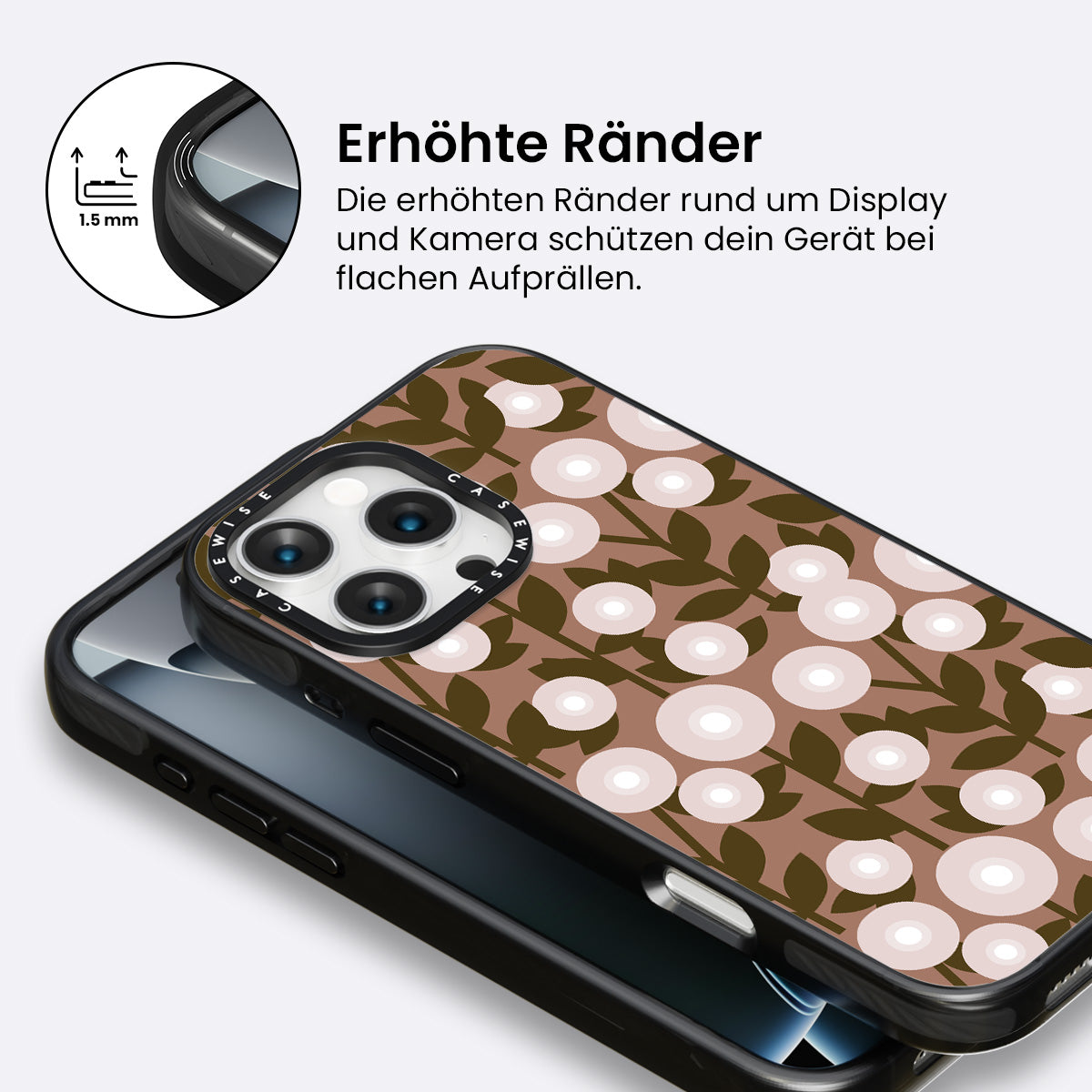 1.5 mm

Erhöhte Ränder

Die erhöhten Ränder rund um Display und Kamera schützen dein Gerät bei flachen Aufprällen.

CASEWISE CASEWISE