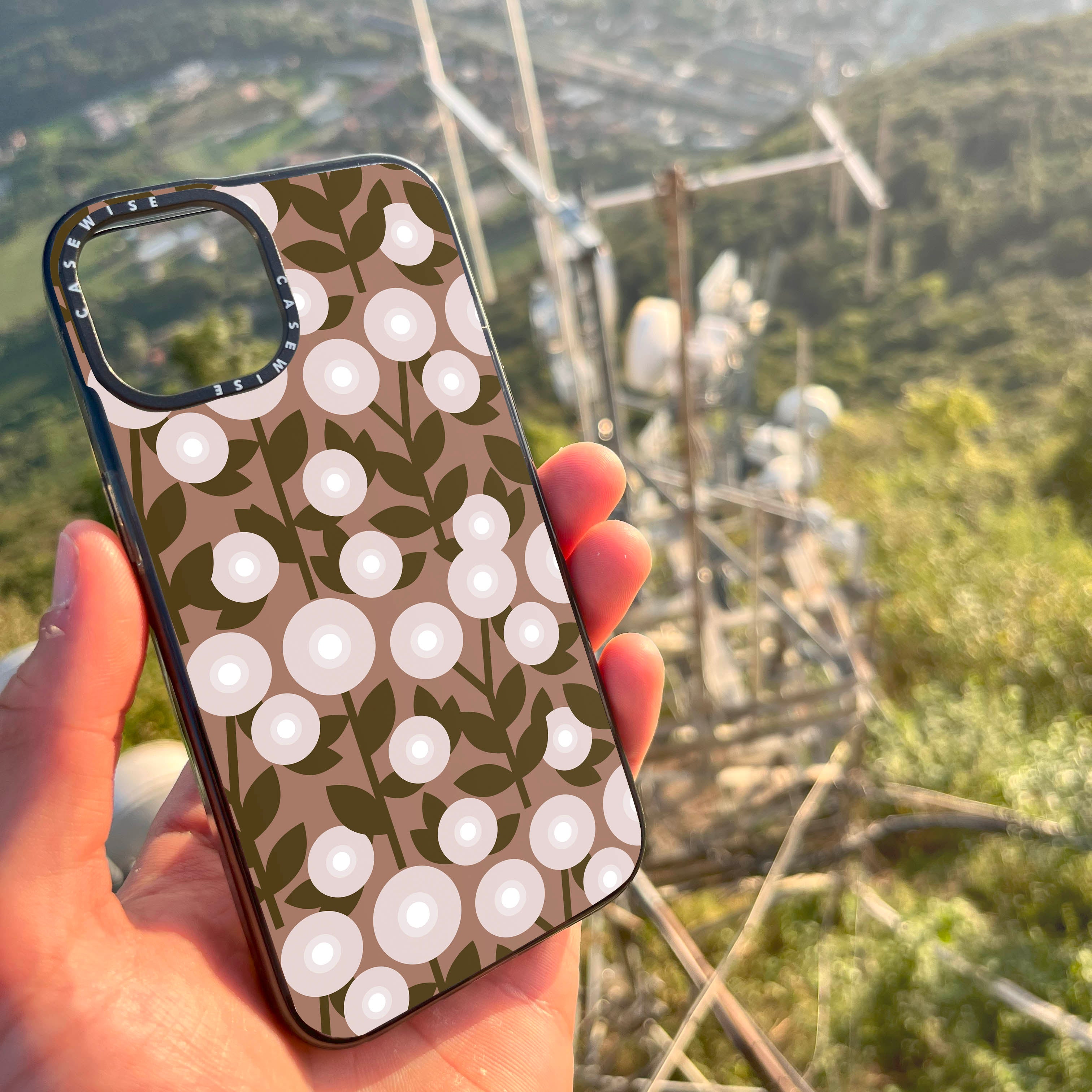 CASEWISE CASEWISE