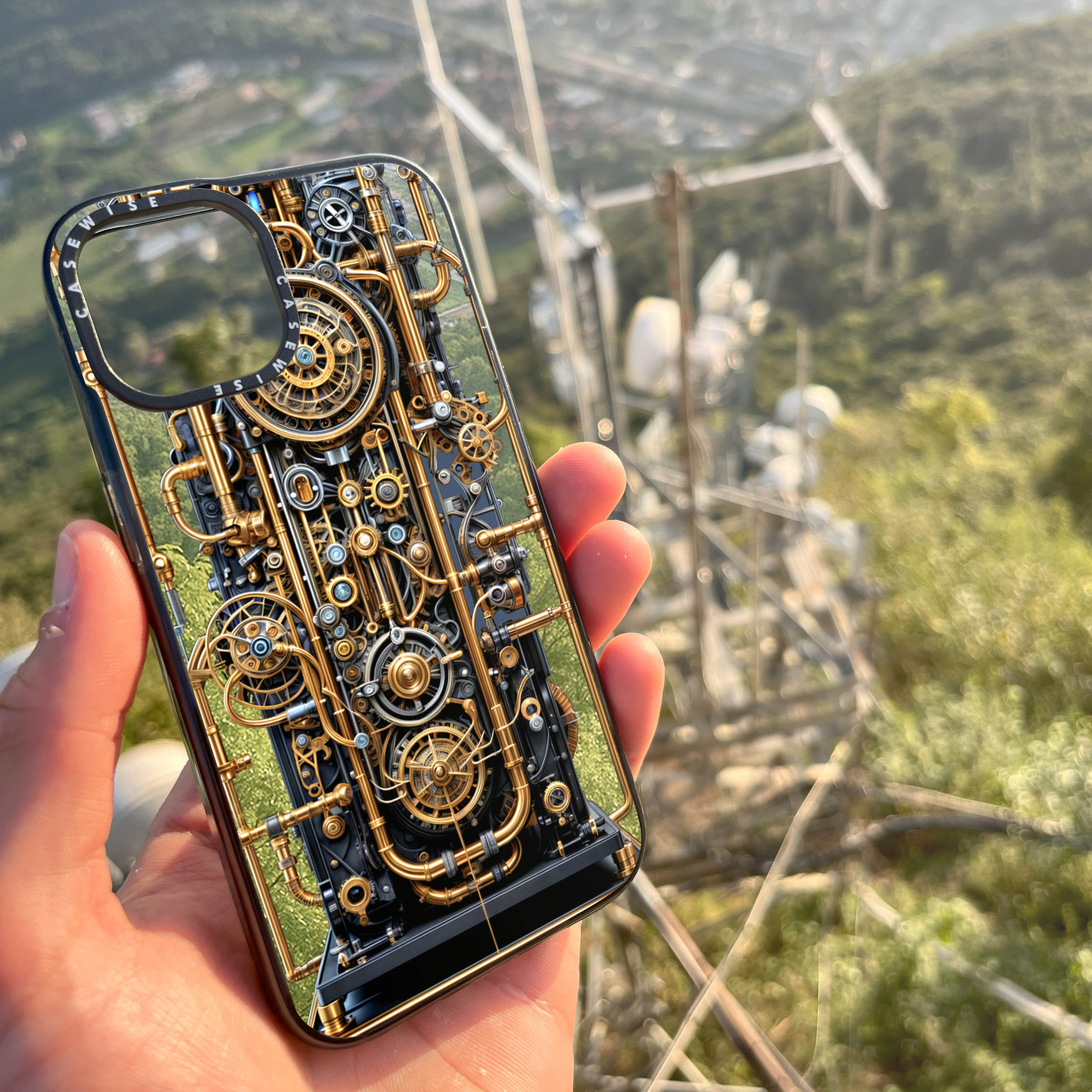 CASEWISE CASEWISE