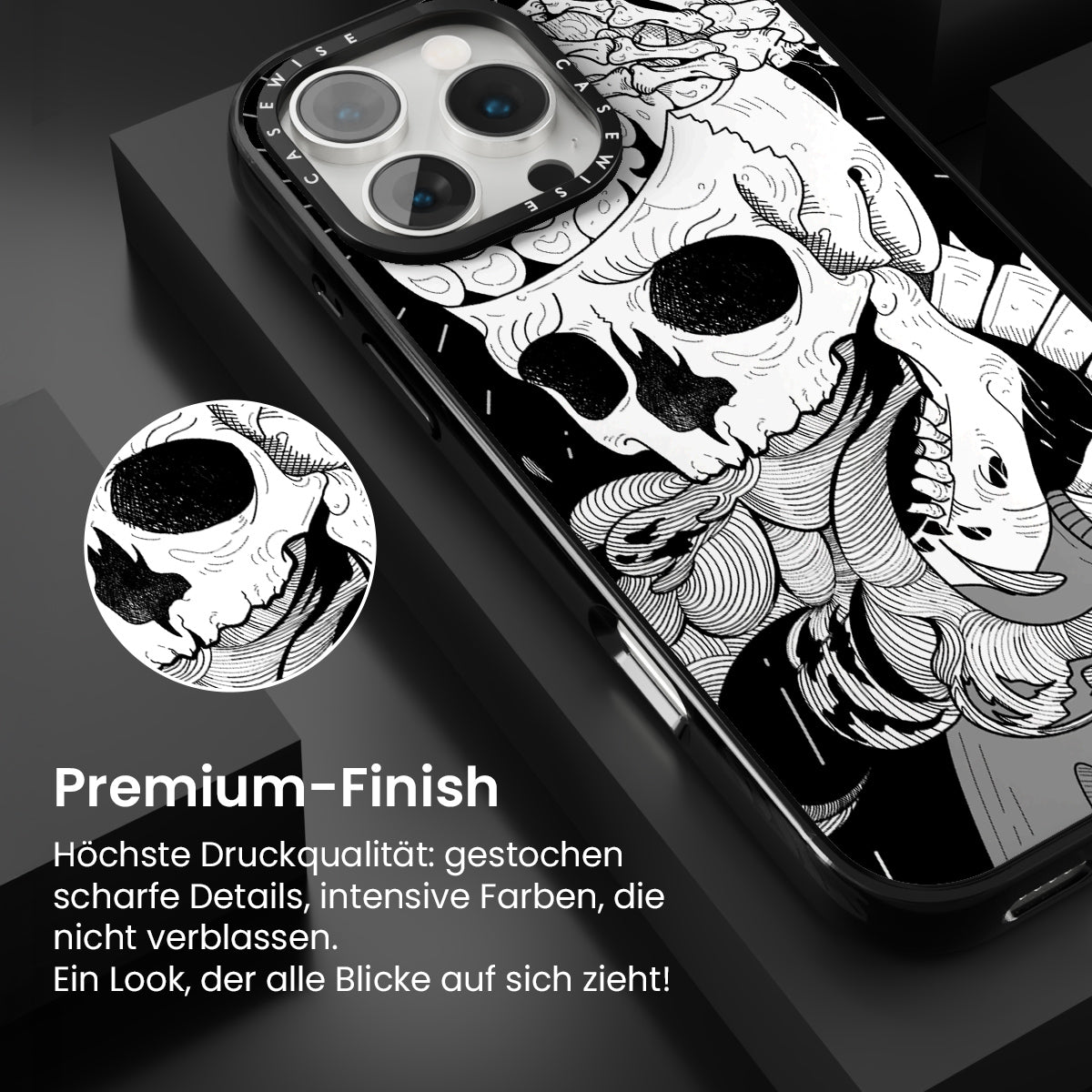 CASEWISE CASEWISE

Premium-Finish

Höchste Druckqualität: gestochen scharfe Details, intensive Farben, die nicht verblassen.
Ein Look, der alle Blicke auf sich zieht!