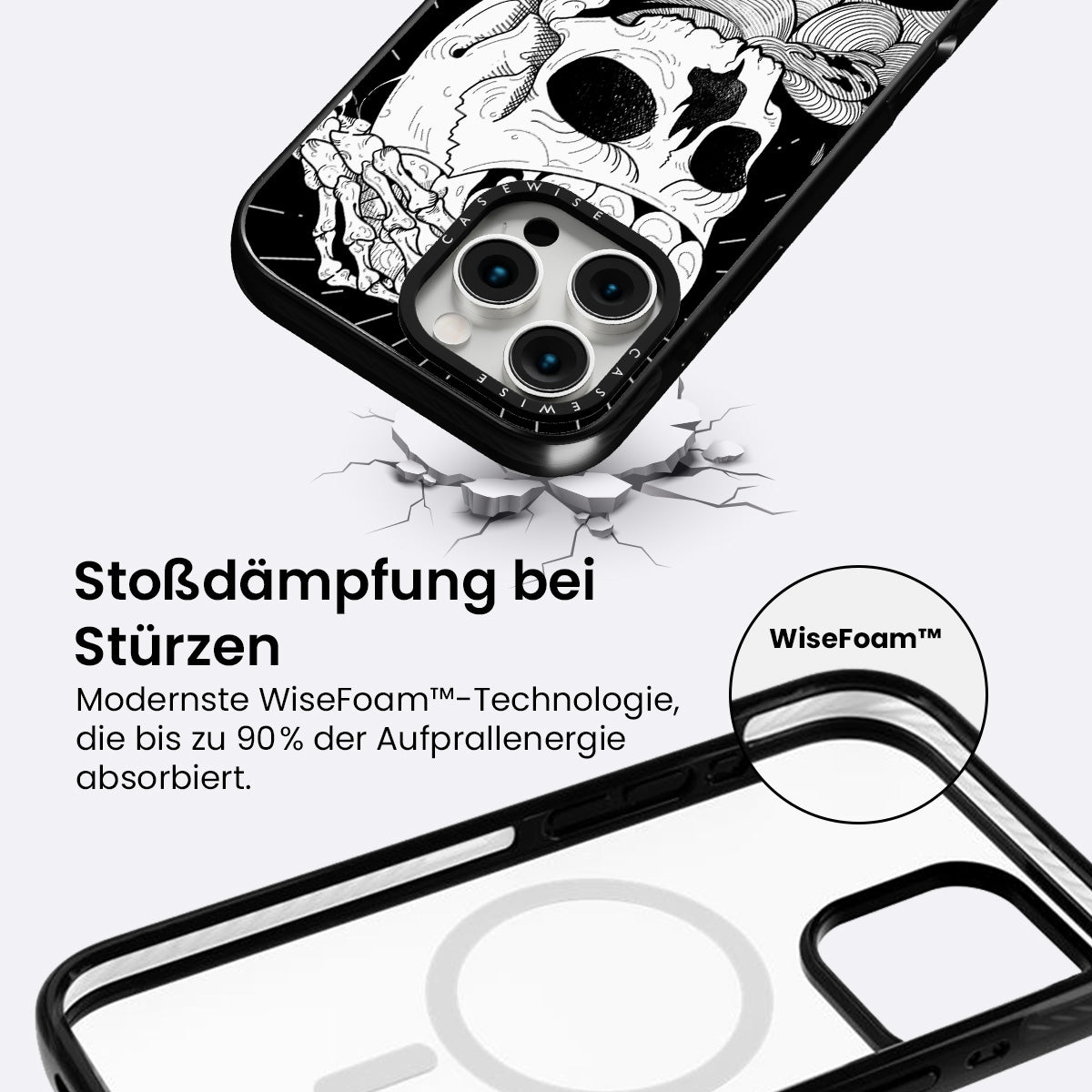 CASEWISE

CASEWISE

Stoßdämpfung bei Stürzen

Modernste WiseFoam™-Technologie, die bis zu 90% der Aufprallenergie absorbiert.

WiseFoam™