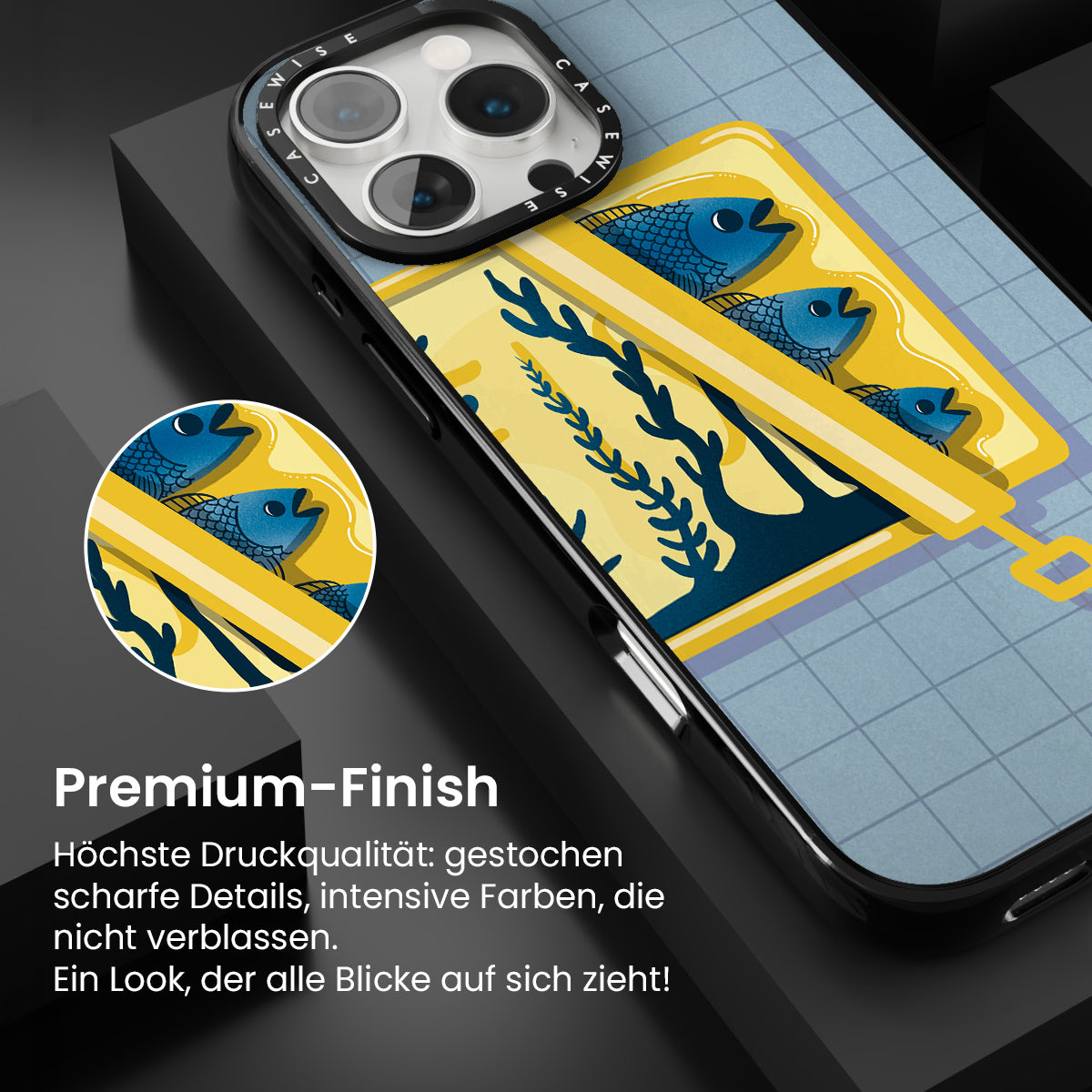 CASEWISE CASEWISE

Premium-Finish

Höchste Druckqualität: gestochen scharfe Details, intensive Farben, die nicht verblassen.
Ein Look, der alle Blicke auf sich zieht!