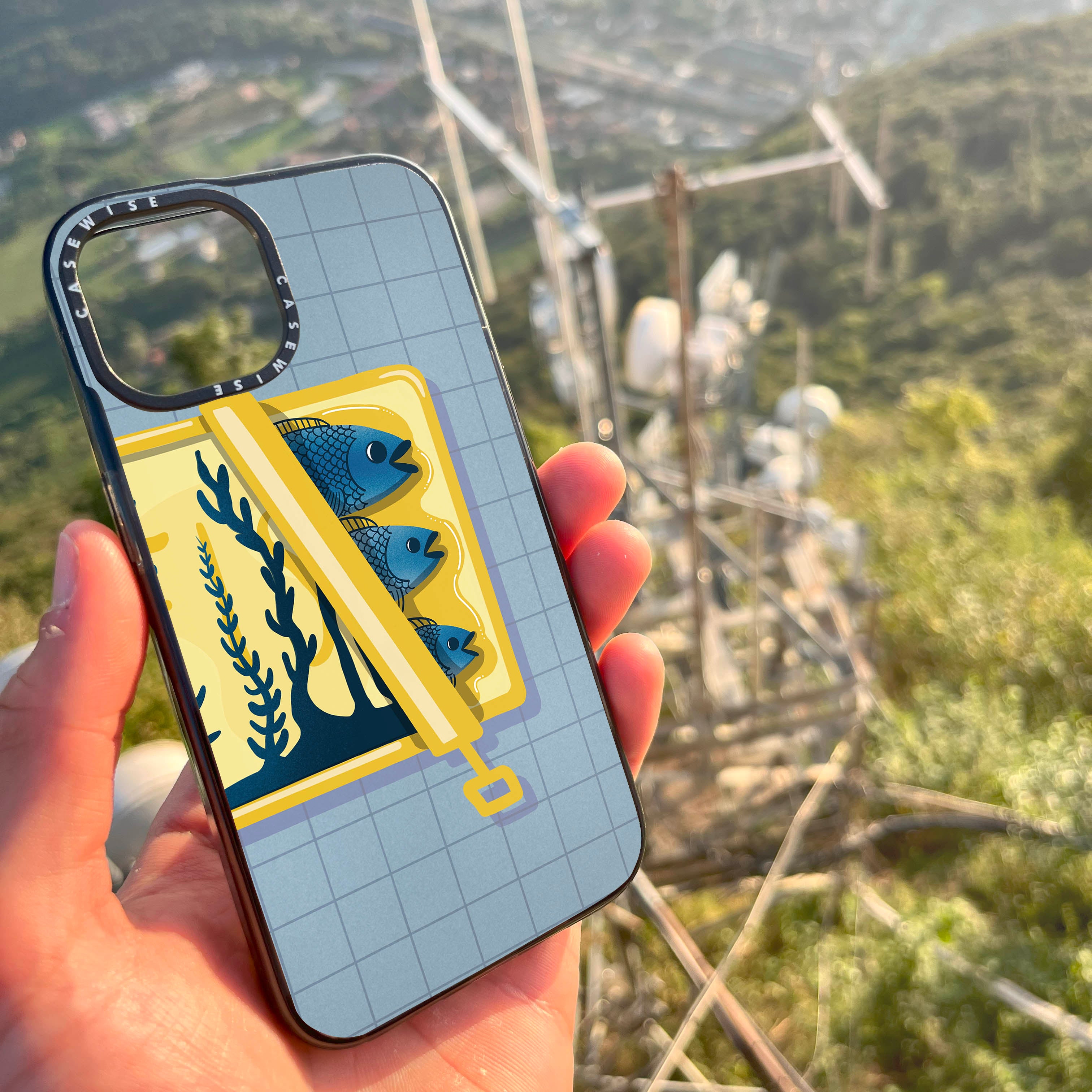 CASEWISE CASEWISE