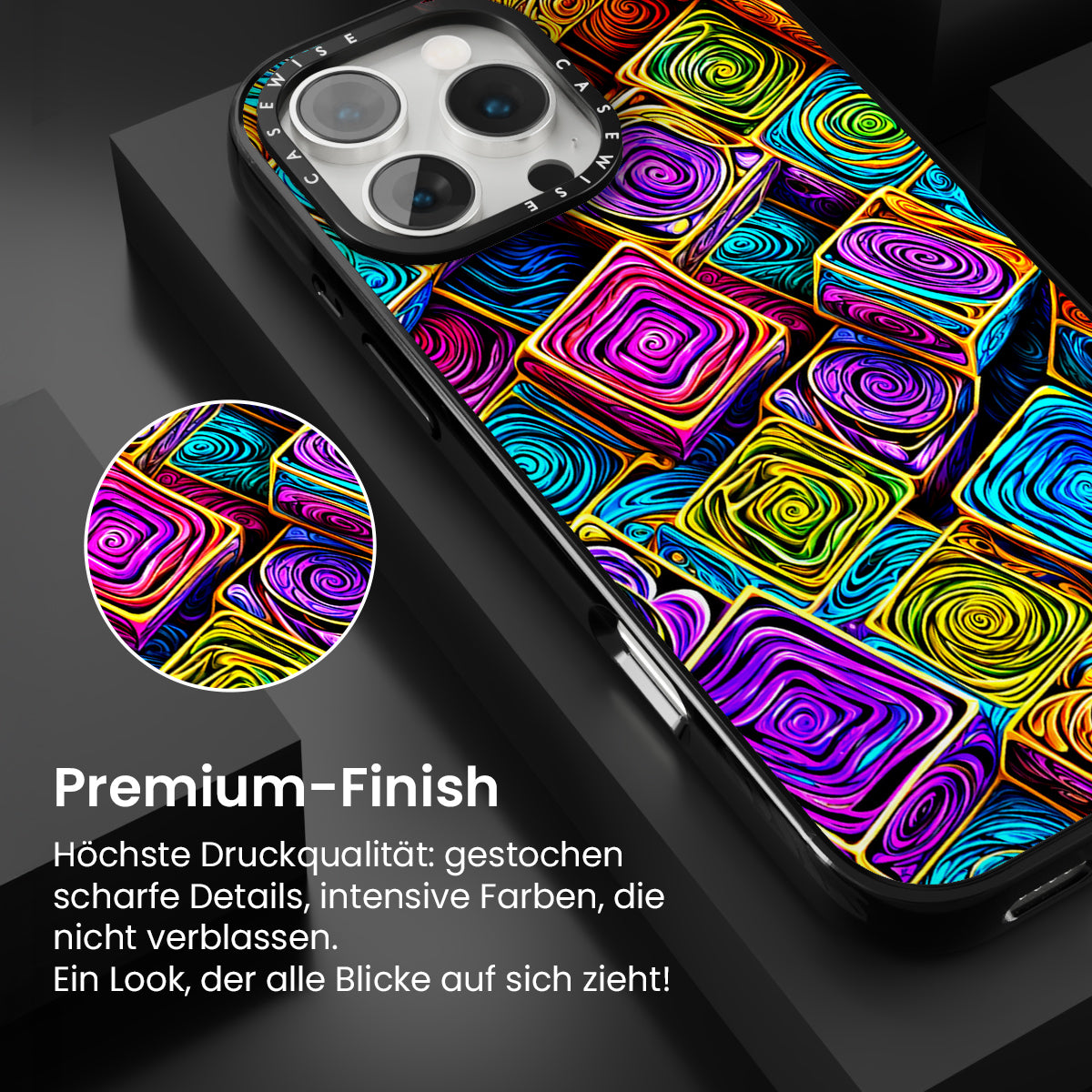 CASEWISE CASEWISE

Premium-Finish

Höchste Druckqualität: gestochen scharfe Details, intensive Farben, die nicht verblassen.
Ein Look, der alle Blicke auf sich zieht!