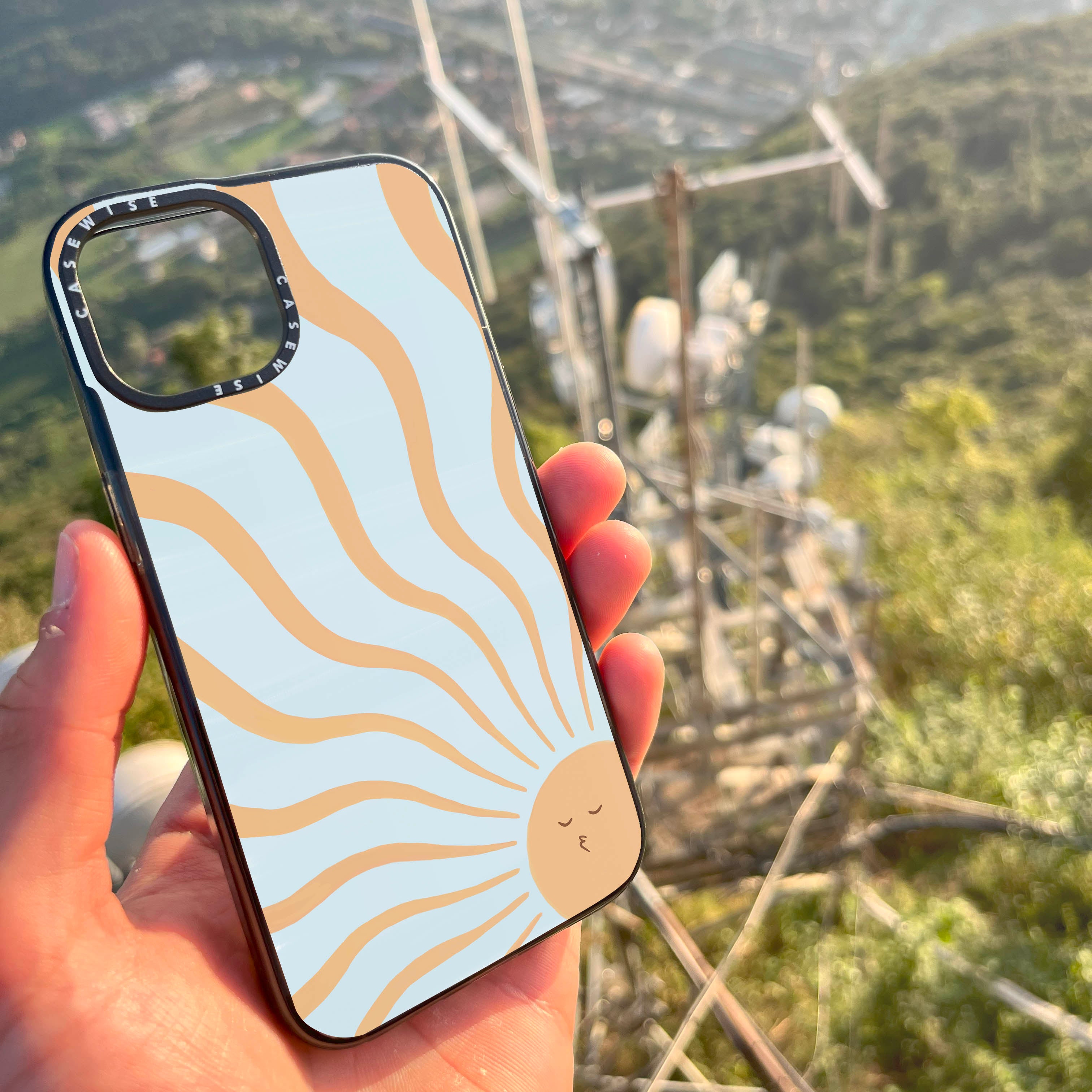 CASEWISE
CASEWISE