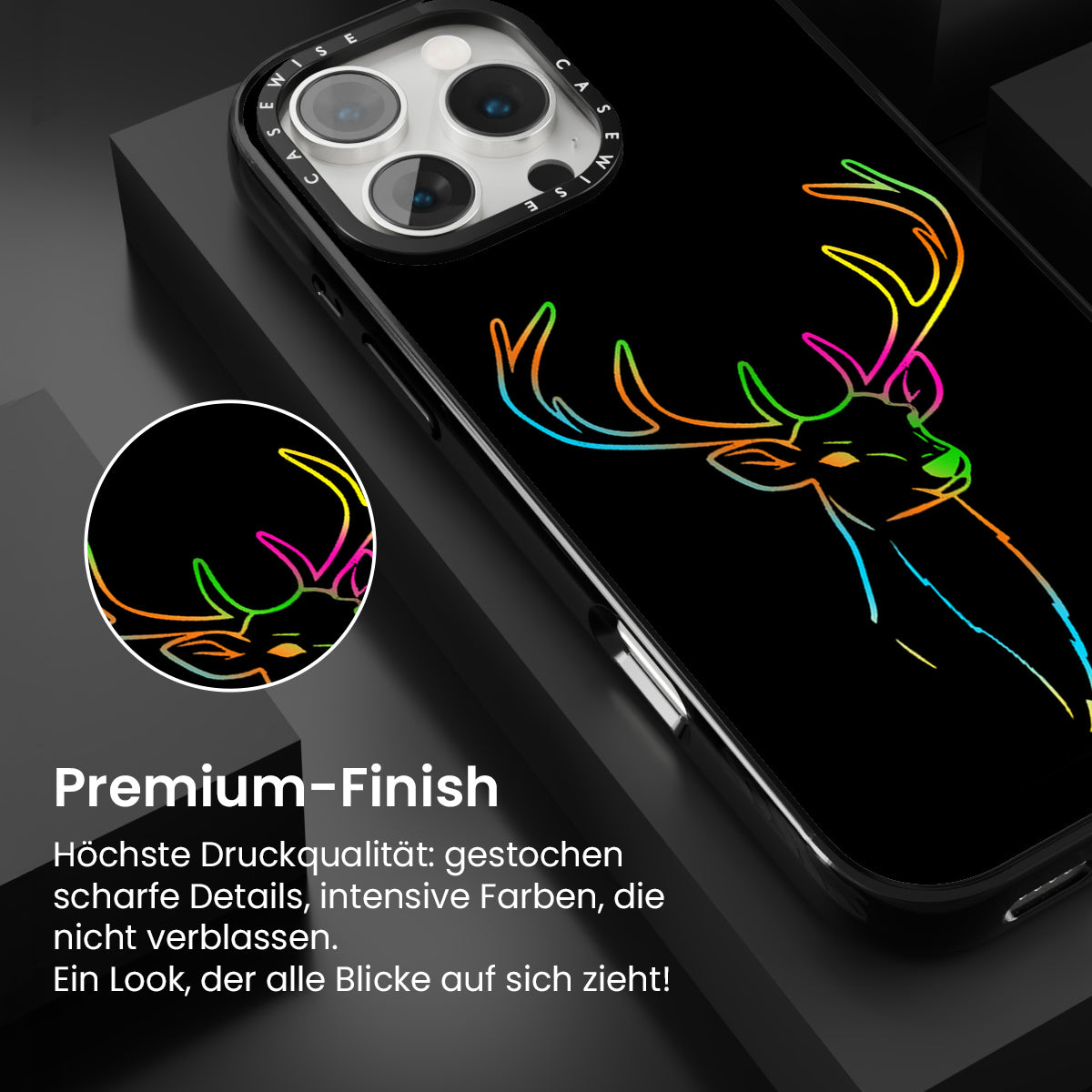 CASEWISE CASEWISE

Premium-Finish

Höchste Druckqualität: gestochen scharfe Details, intensive Farben, die nicht verblassen.
Ein Look, der alle Blicke auf sich zieht!