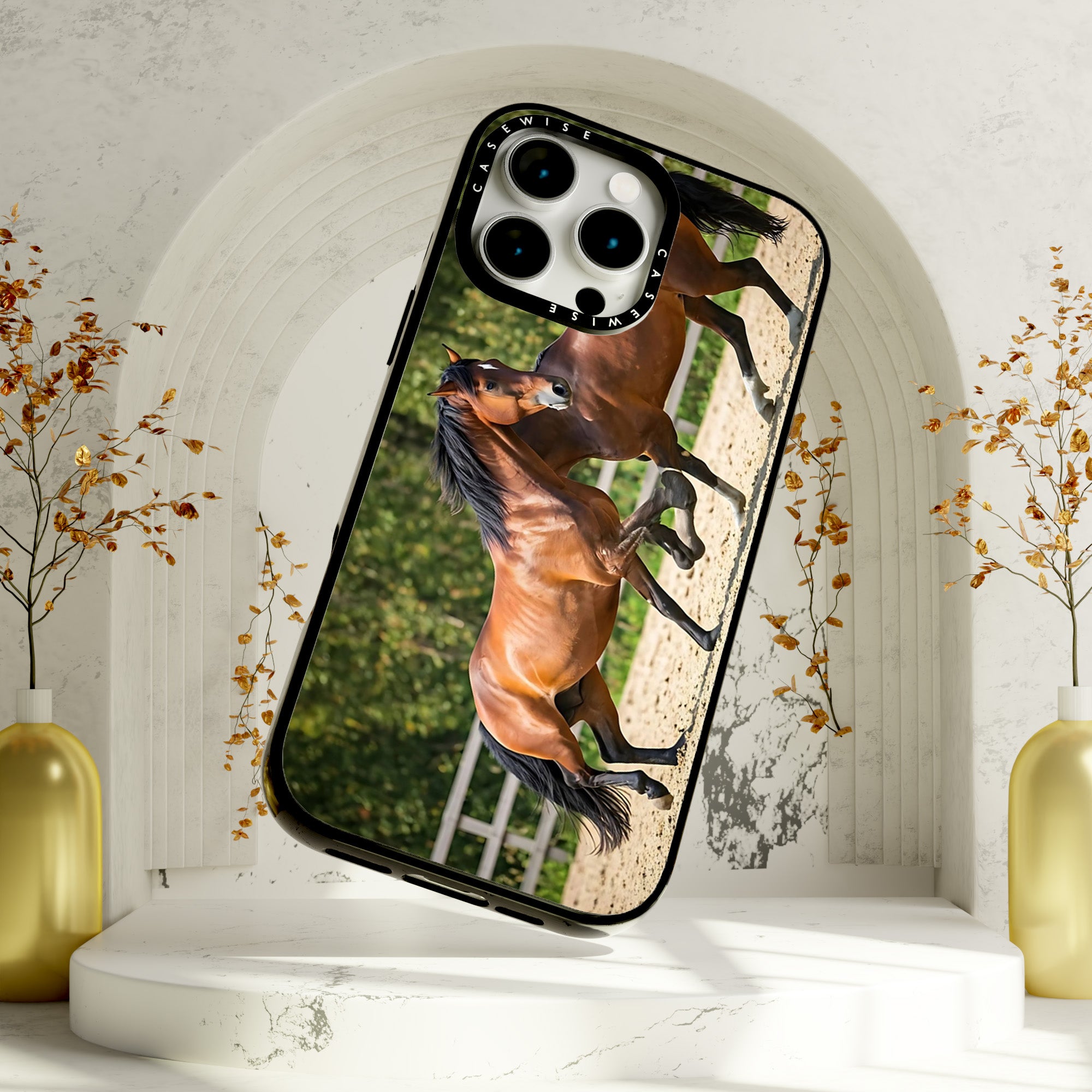 CASEWISE
CASEWISE