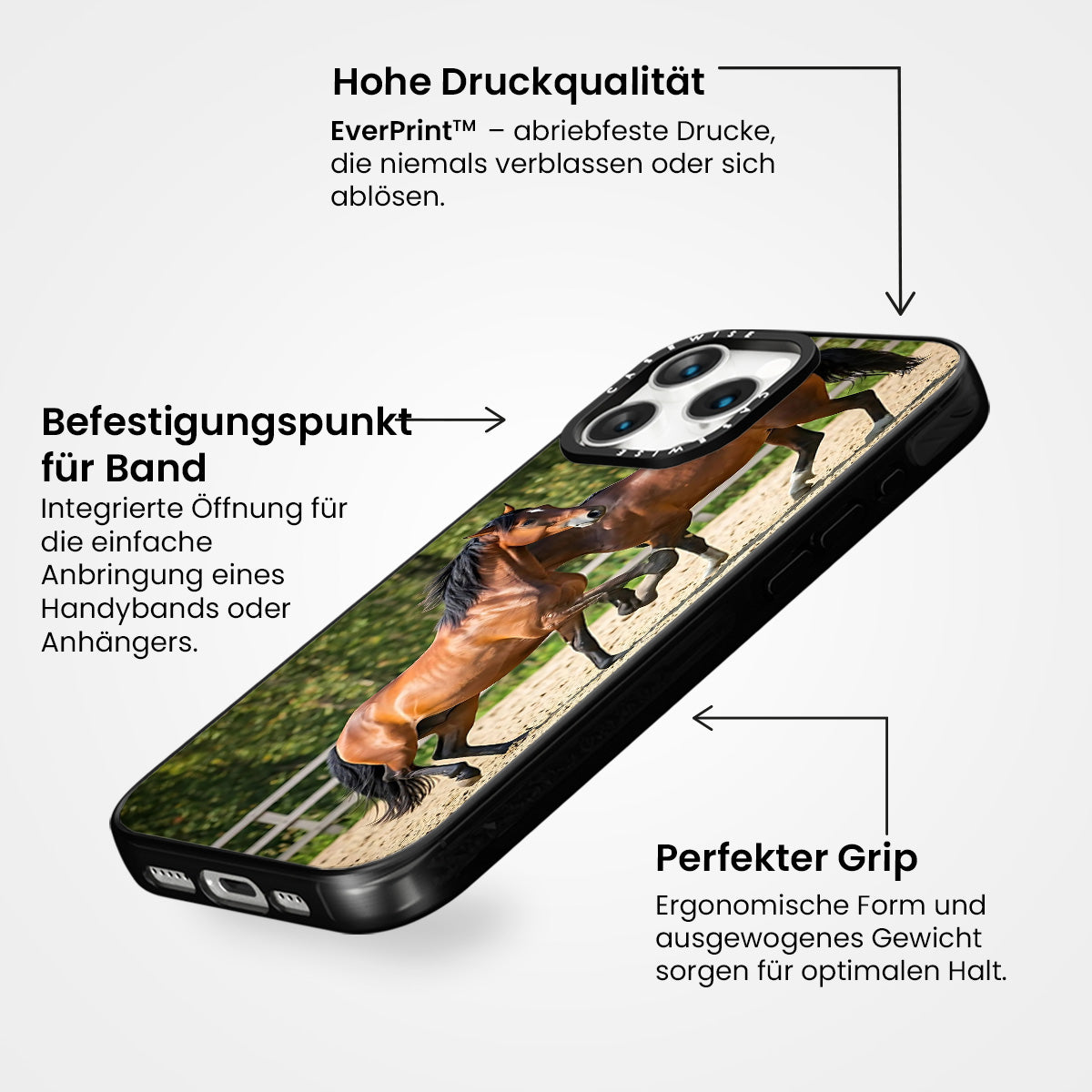 Hohe Druckqualität

EverPrint™ – abriebfeste Drucke, die niemals verblassen oder sich ablösen.

Befestigungspunkt für Band

Integrierte Öffnung für die einfache Anbringung eines Handybands oder Anhängers.

CASEWISE

CASEWISE

Perfekter Grip

Ergonomische Form und ausgewogenes Gewicht sorgen für optimalen Halt.