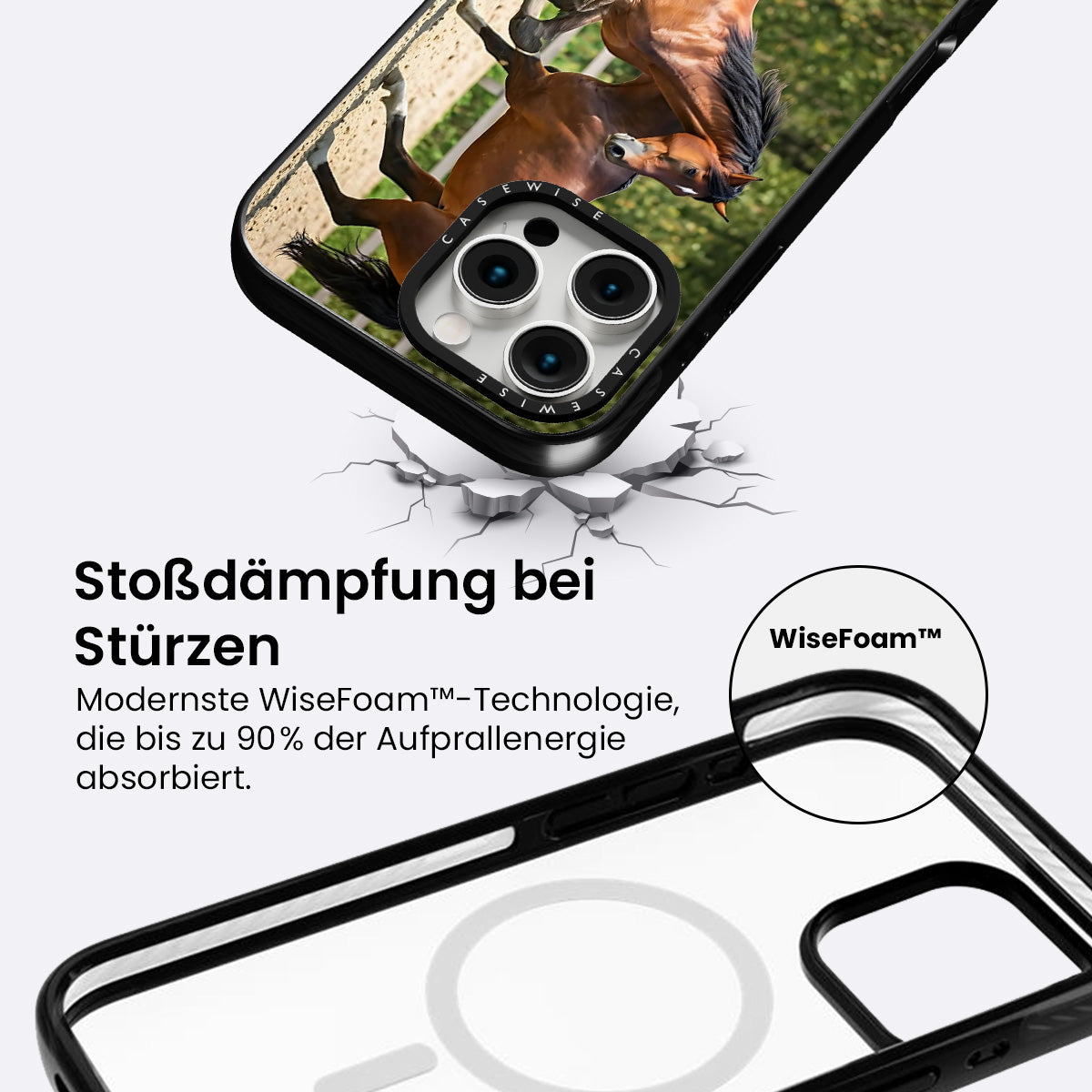 CASEWISE

CASEWISE

Stoßdämpfung bei Stürzen

Modernste WiseFoam™-Technologie, die bis zu 90% der Aufprallenergie absorbiert.

WiseFoam™