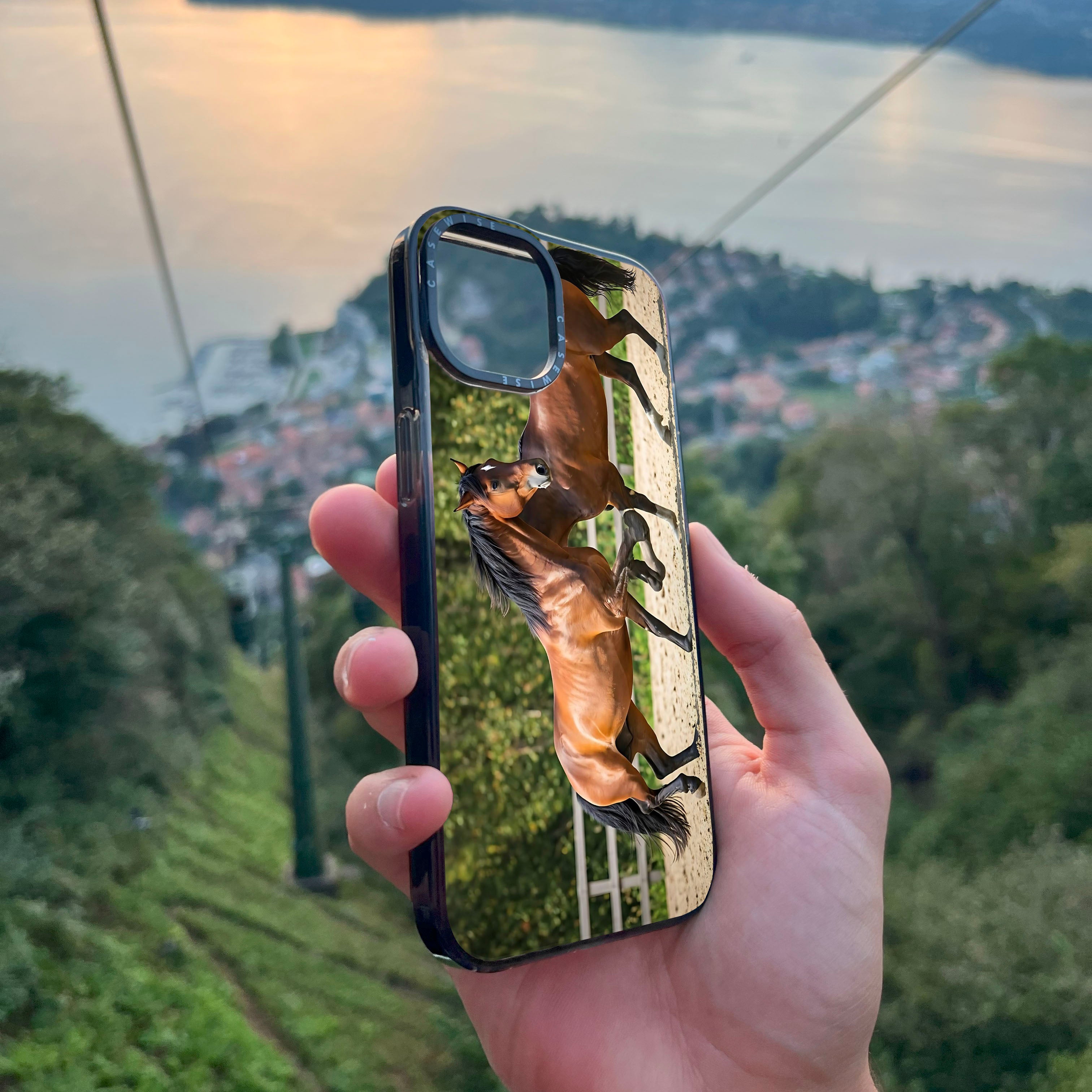 CASEWISE CASEWISE