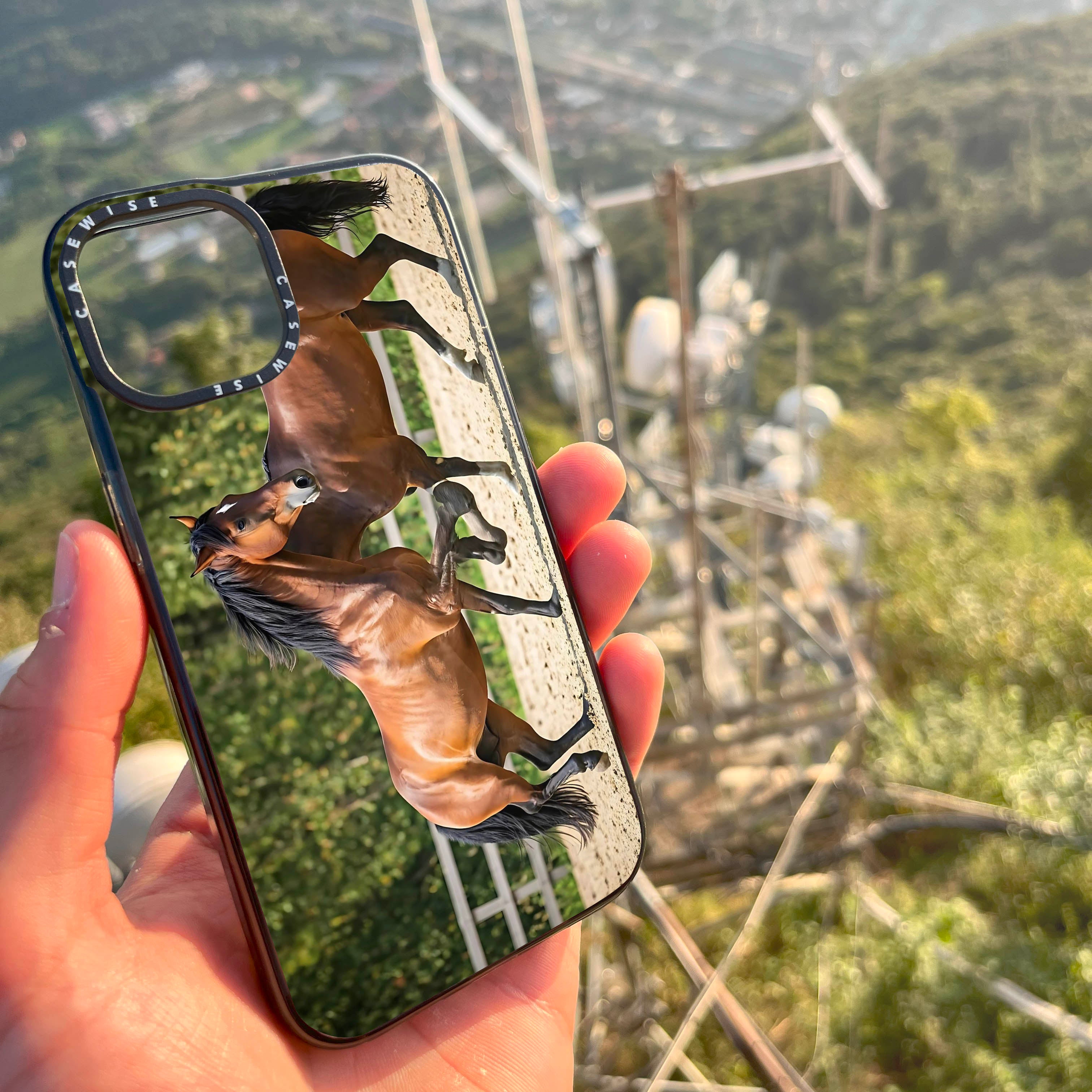 CASEWISE CASEWISE