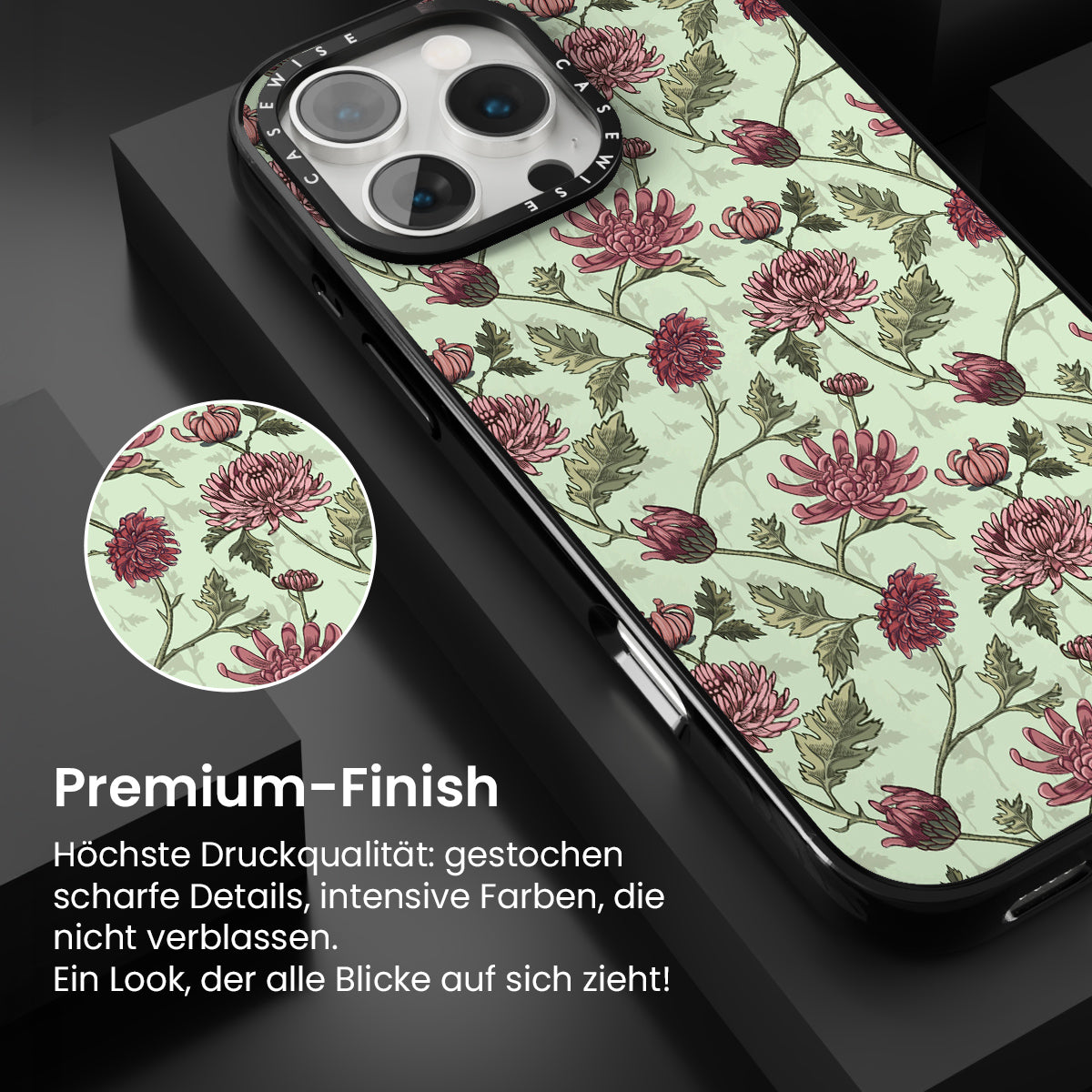 CASEWISE CASEWISE

Premium-Finish

Höchste Druckqualität: gestochen scharfe Details, intensive Farben, die nicht verblassen.
Ein Look, der alle Blicke auf sich zieht!