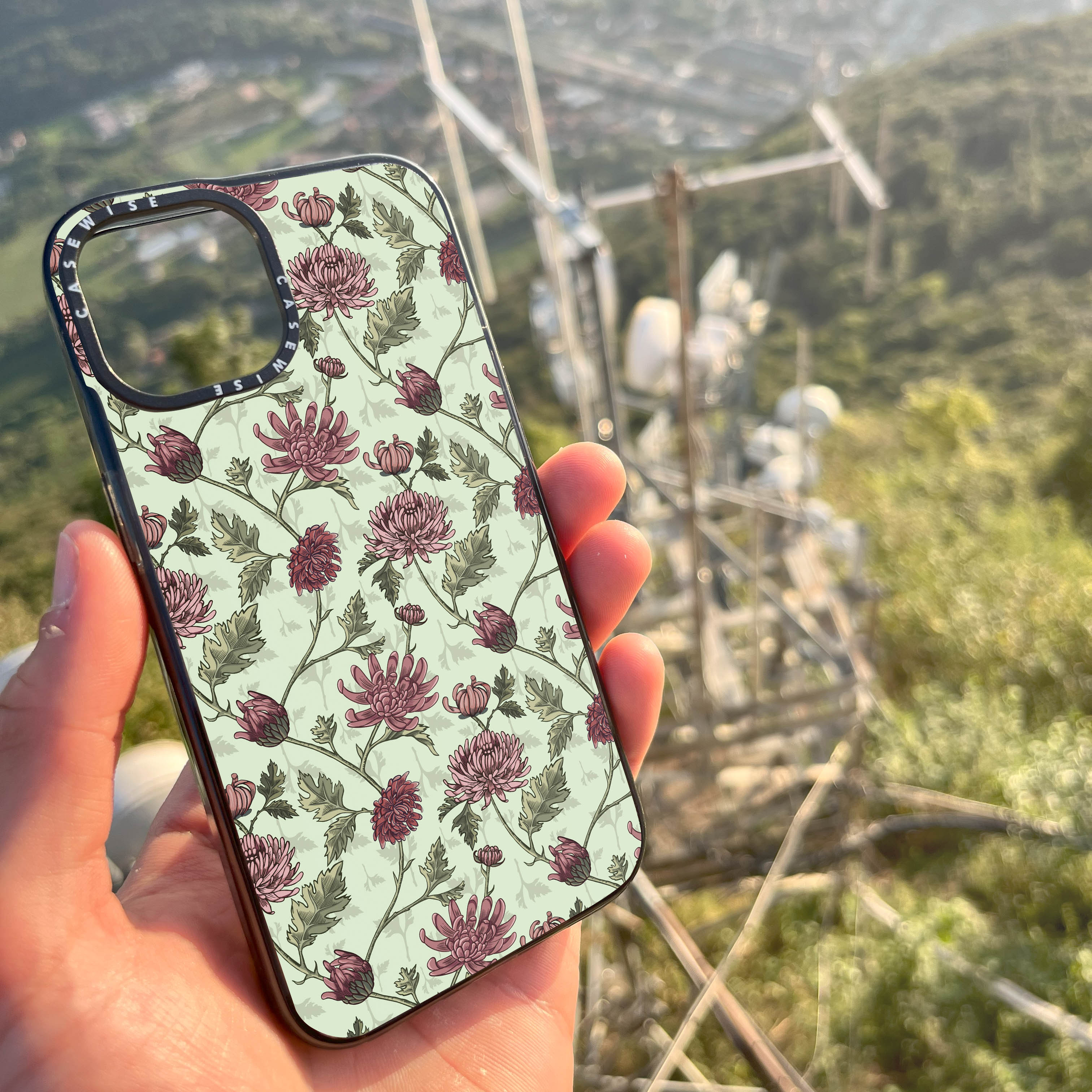 CASEWISE
CASEWISE