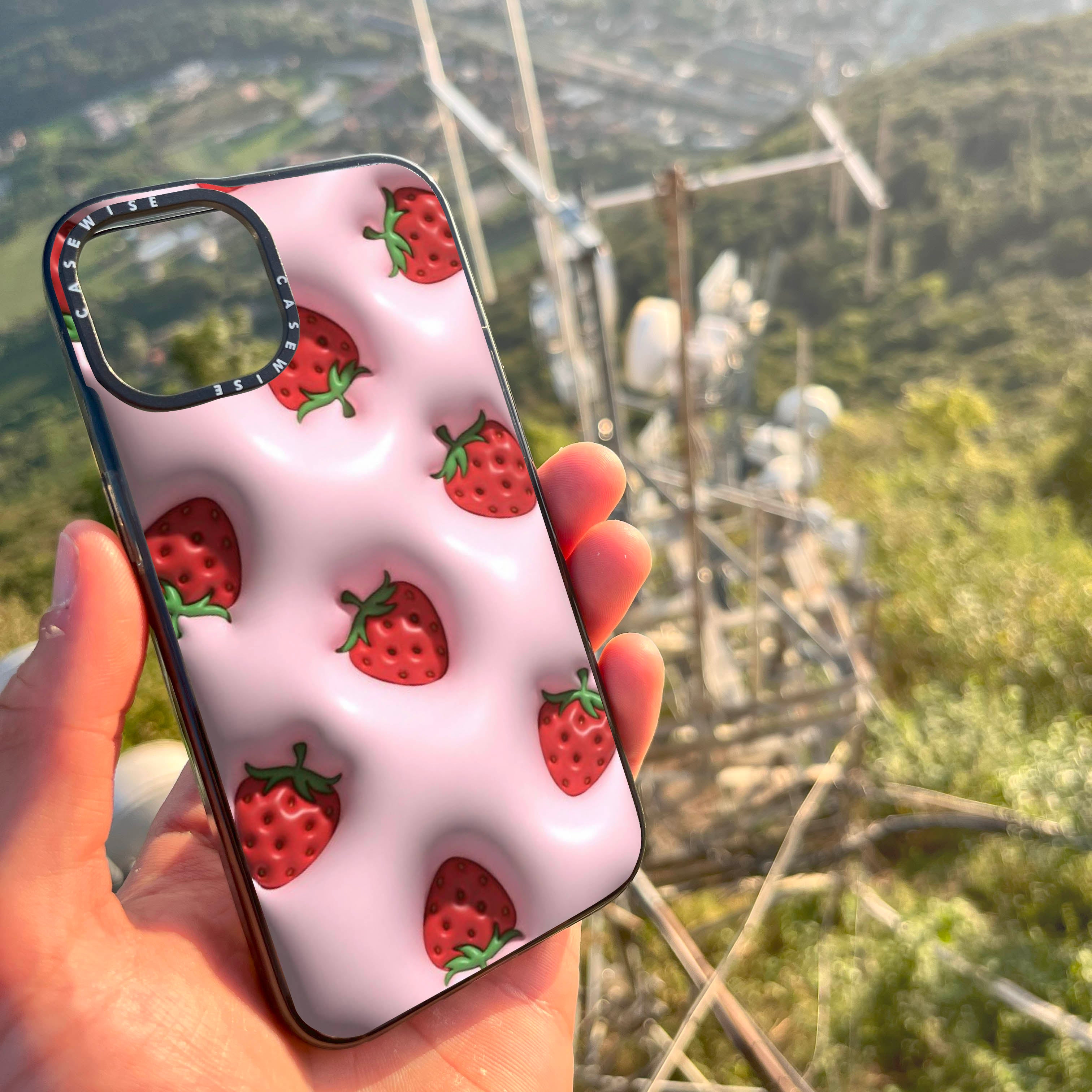 CASEWISE CASEWISE