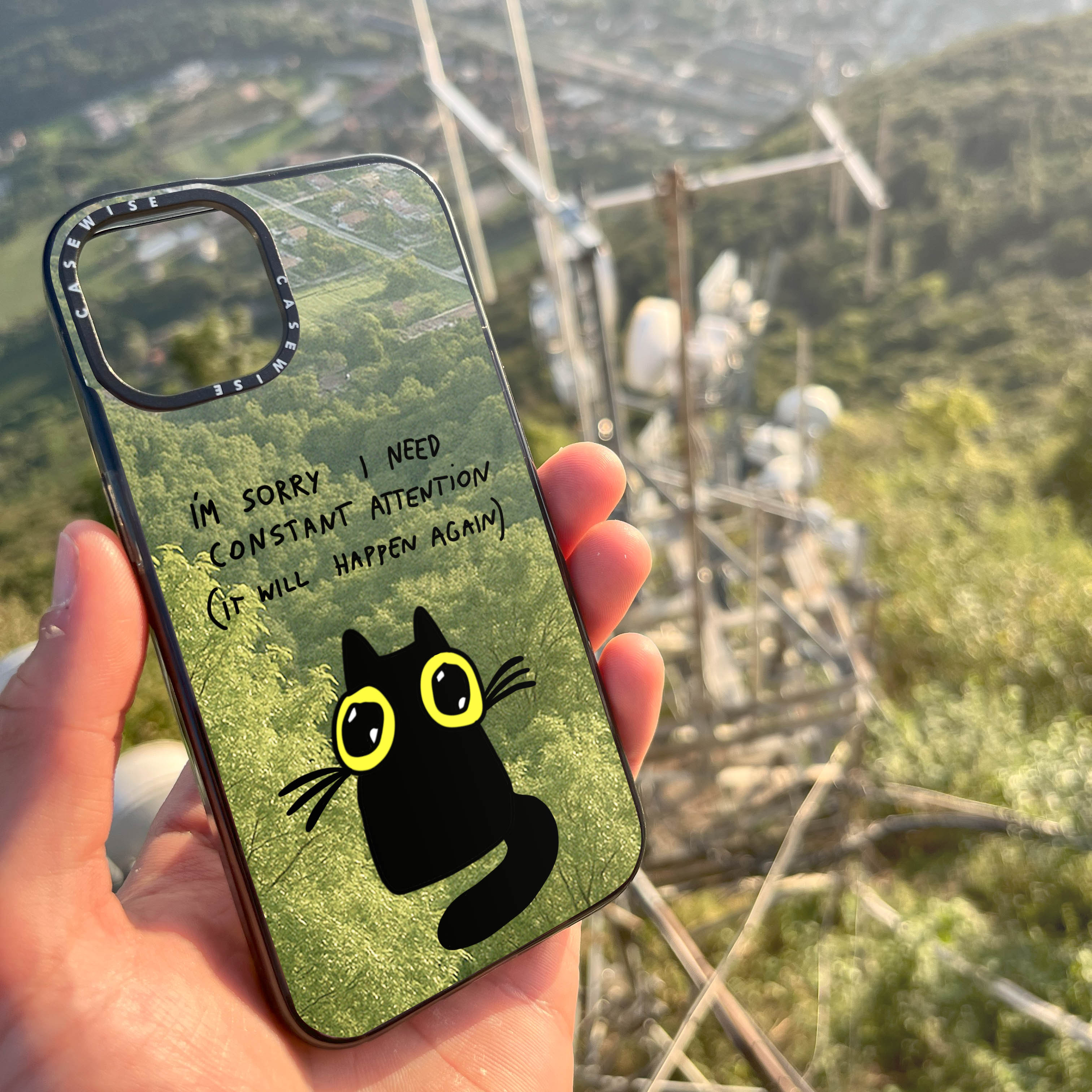 CASEWISE CASEWISE

I'M SORRY I NEED CONSTANT ATTENTION (IT WILL HAPPEN AGAIN)