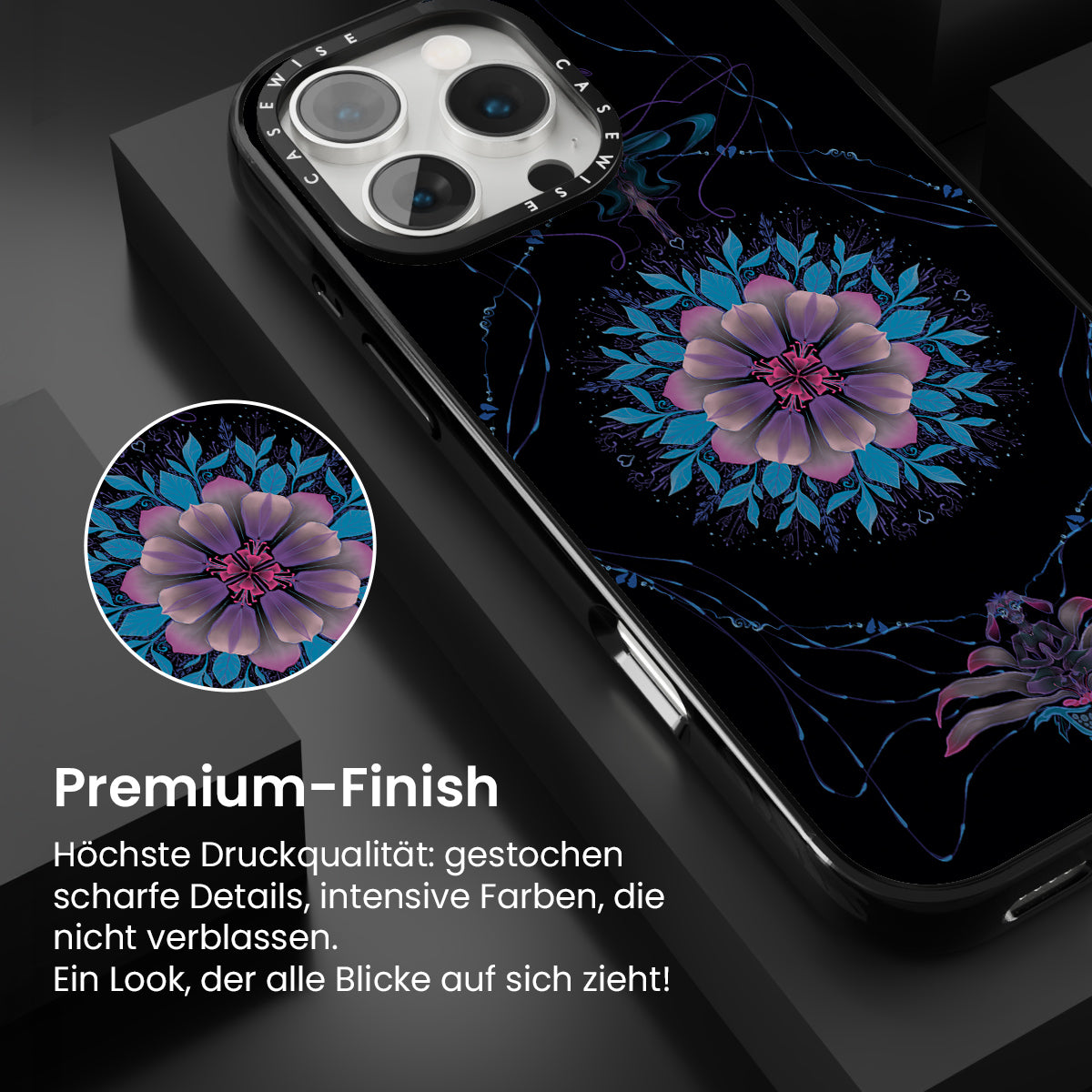 CASEWISE CASEWISE

Premium-Finish

Höchste Druckqualität: gestochen scharfe Details, intensive Farben, die nicht verblassen.
Ein Look, der alle Blicke auf sich zieht!