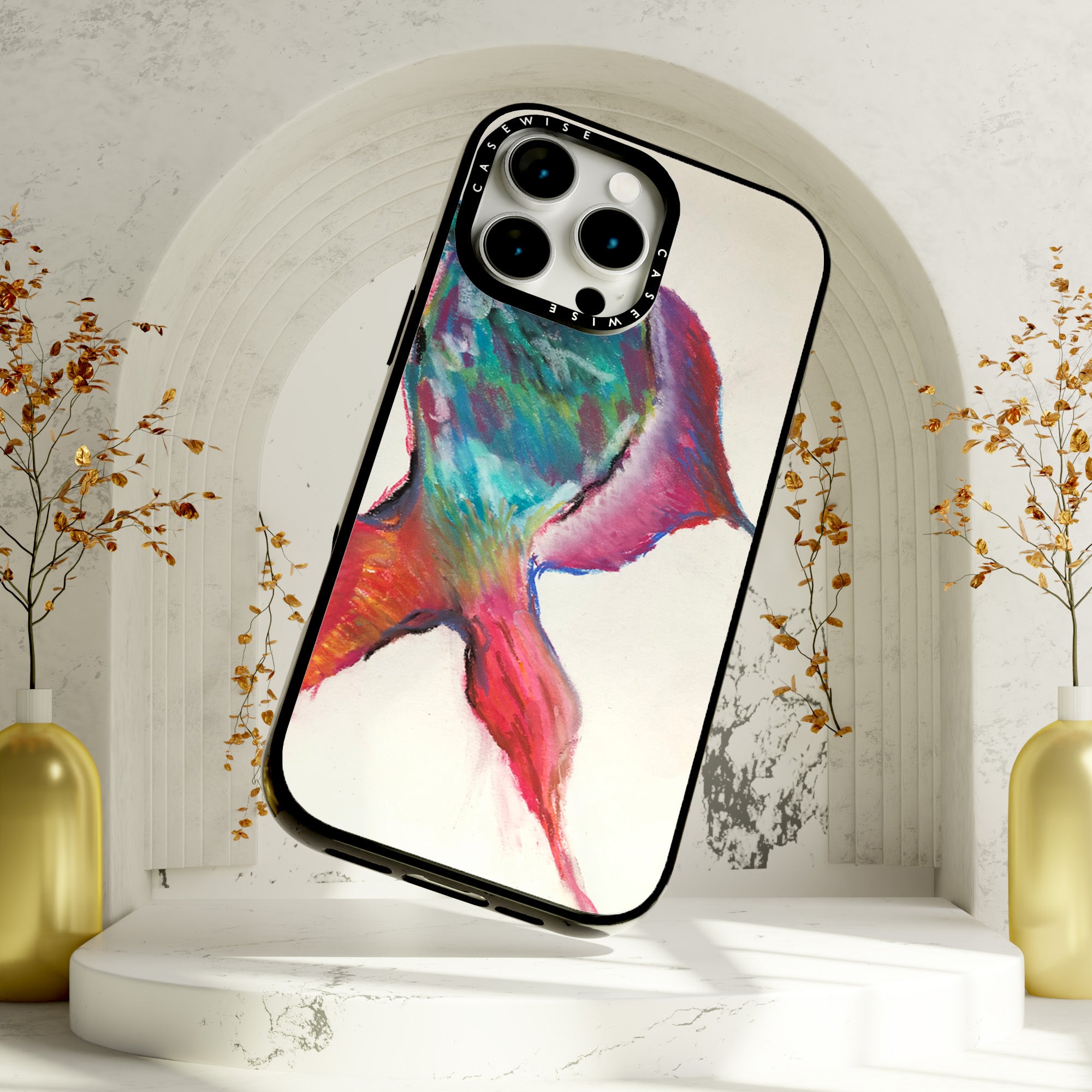 CASEWISE CASEWISE