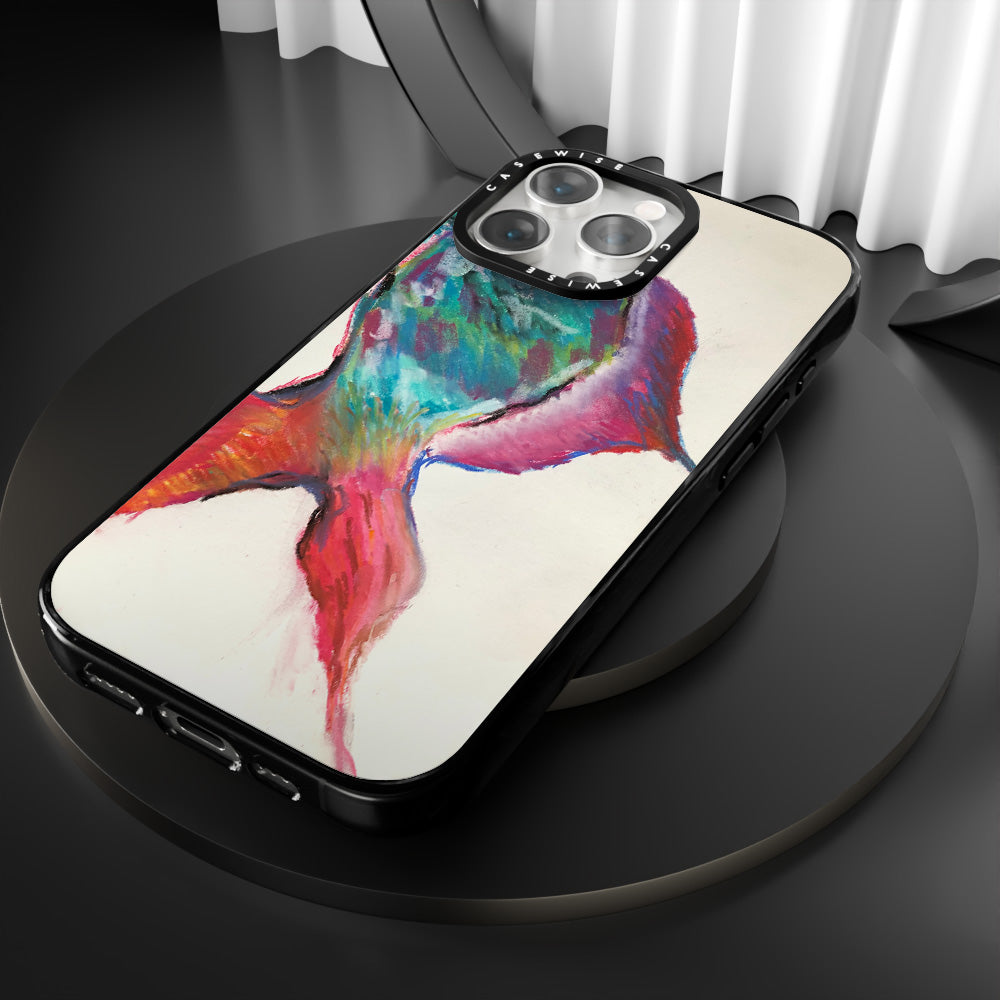 CASEWISE CASEWISE