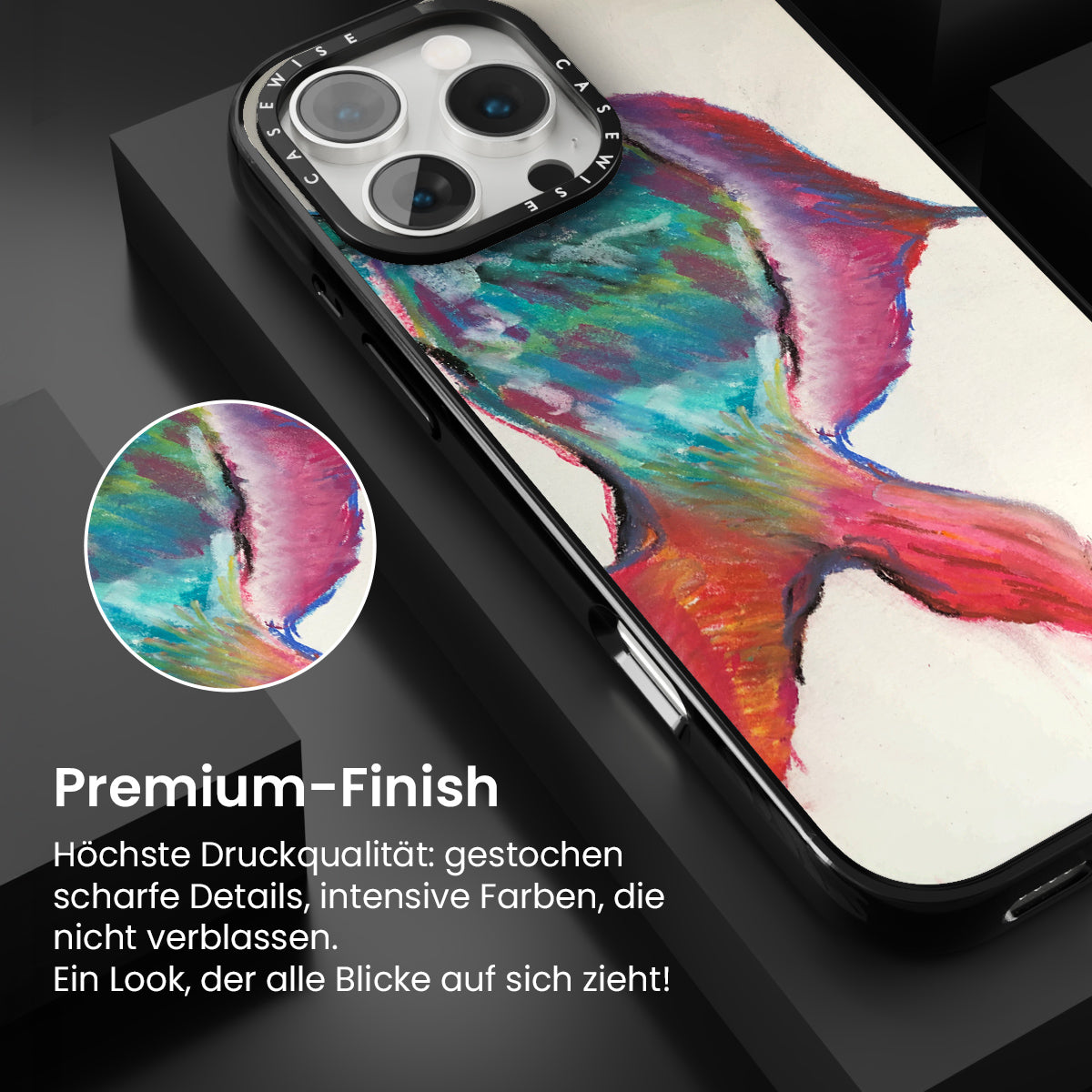 CASEWISE CASEWISE

Premium-Finish

Höchste Druckqualität: gestochen scharfe Details, intensive Farben, die nicht verblassen.
Ein Look, der alle Blicke auf sich zieht!