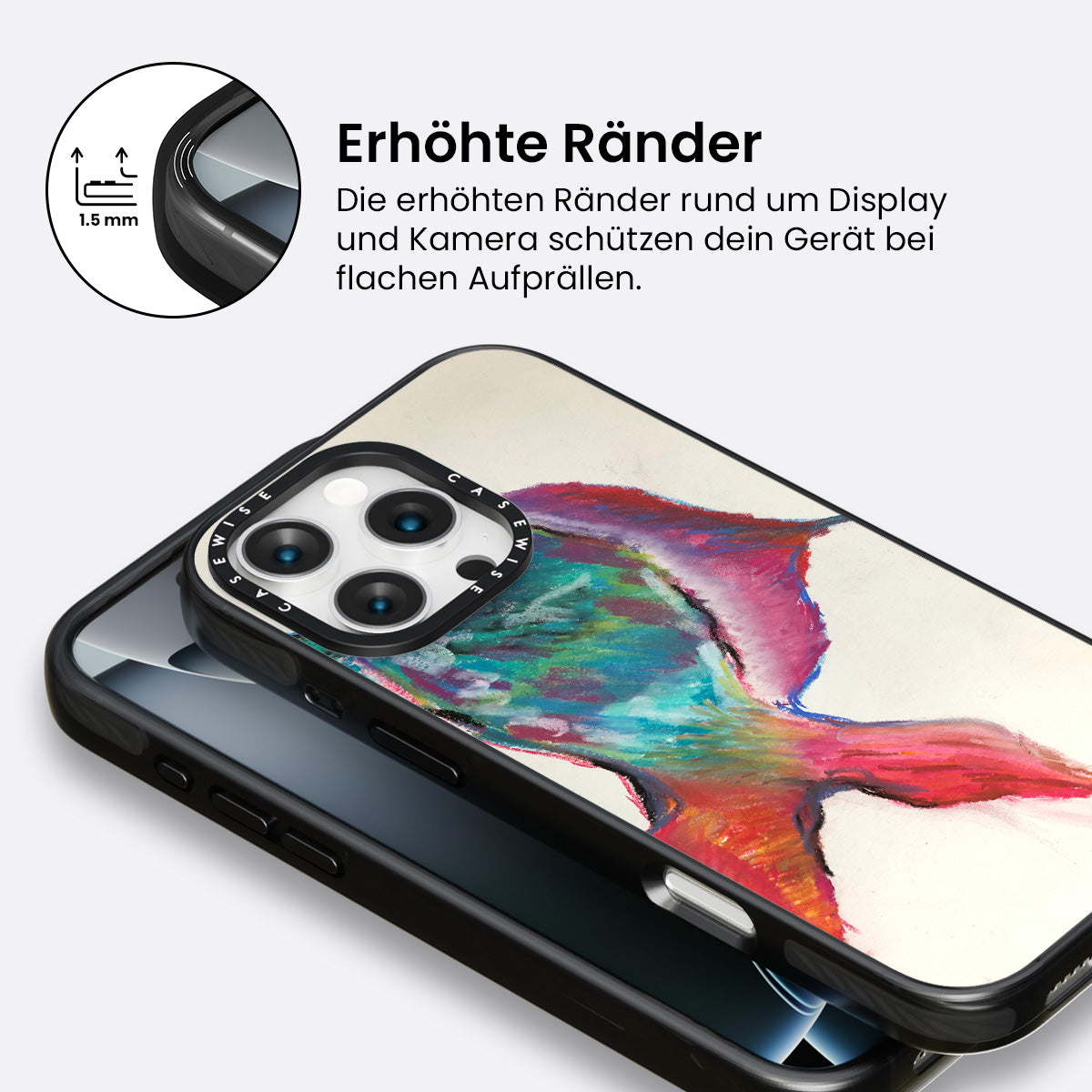 1.5 mm

Erhöhte Ränder

Die erhöhten Ränder rund um Display und Kamera schützen dein Gerät bei flachen Aufprällen.

CASEWISE CASEWISE