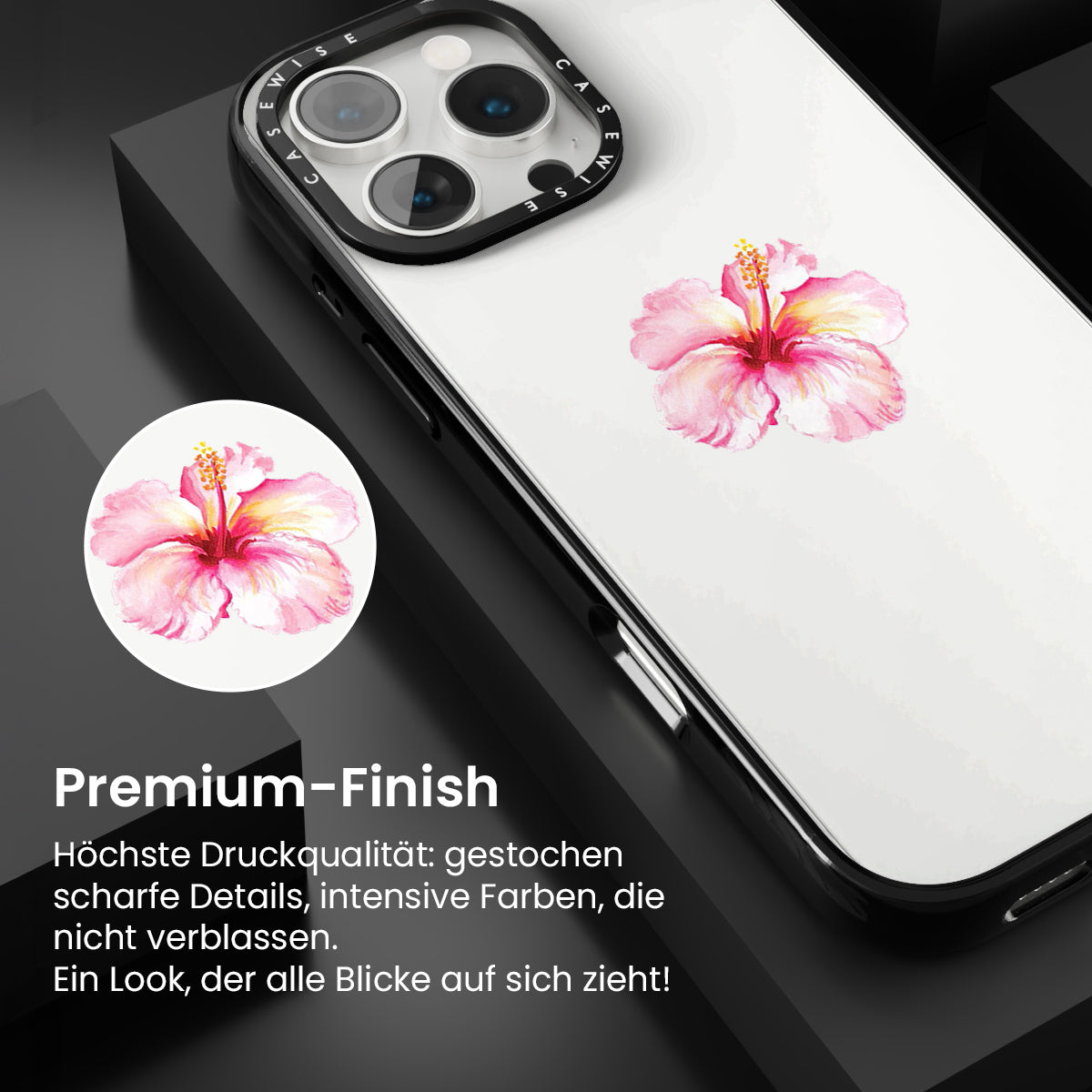 CASEWISE

CASEWISE

Premium-Finish

Höchste Druckqualität: gestochen scharfe Details, intensive Farben, die nicht verblassen.
Ein Look, der alle Blicke auf sich zieht!