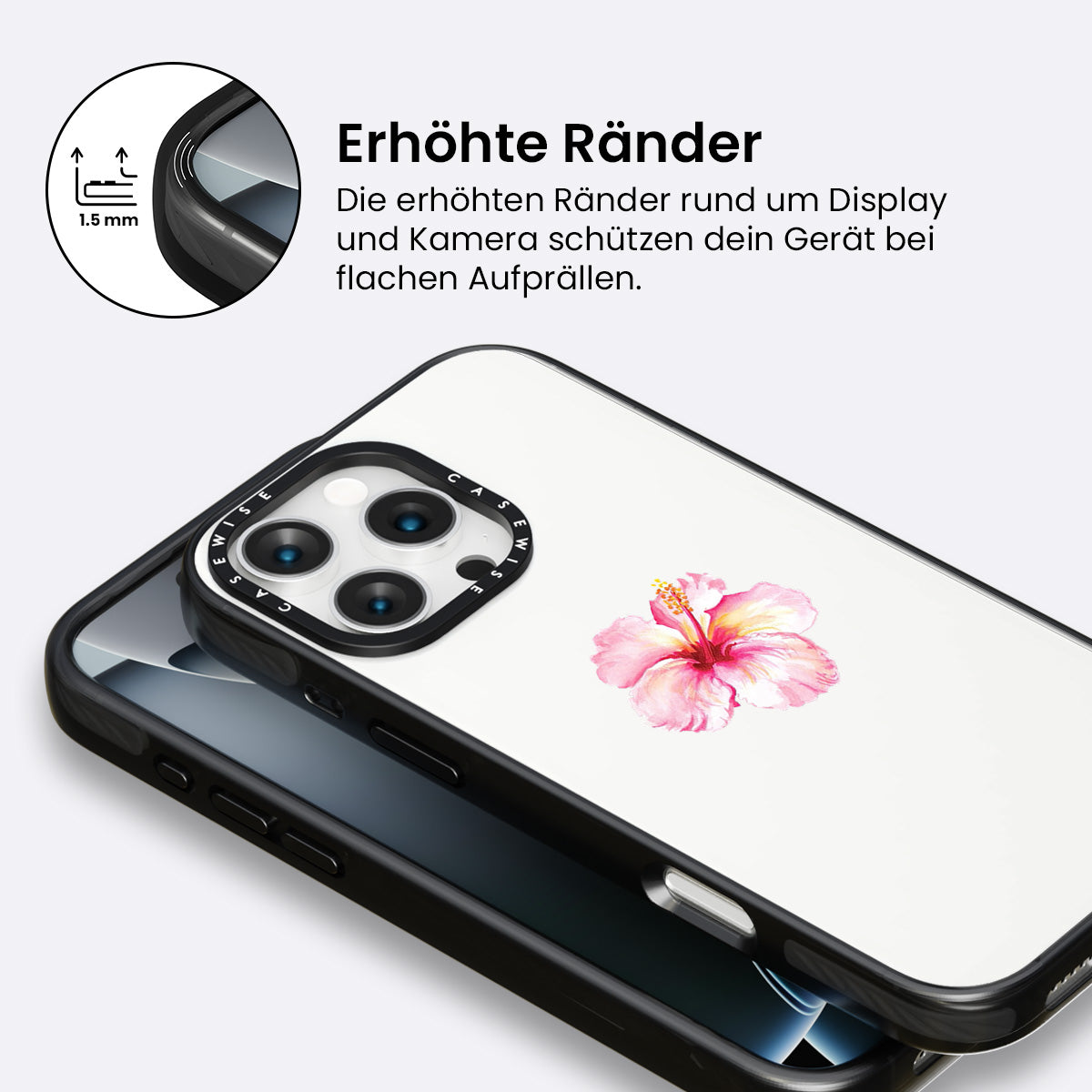 1.5 mm

Erhöhte Ränder

Die erhöhten Ränder rund um Display und Kamera schützen dein Gerät bei flachen Aufprällen.

CASEWISE CASEWISE