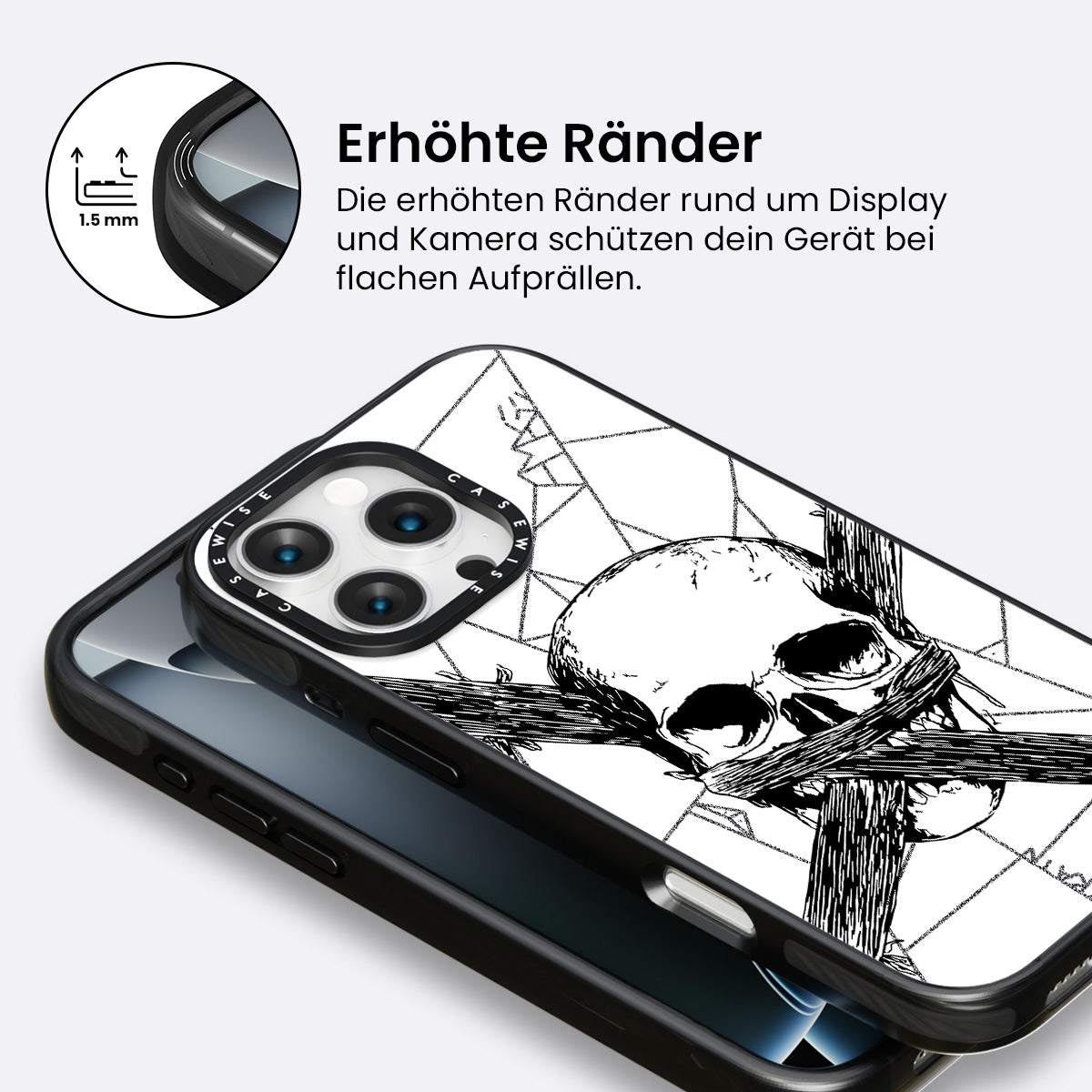 1.5 mm

Erhöhte Ränder

Die erhöhten Ränder rund um Display und Kamera schützen dein Gerät bei flachen Aufprällen.

CASEWISE CASEWISE