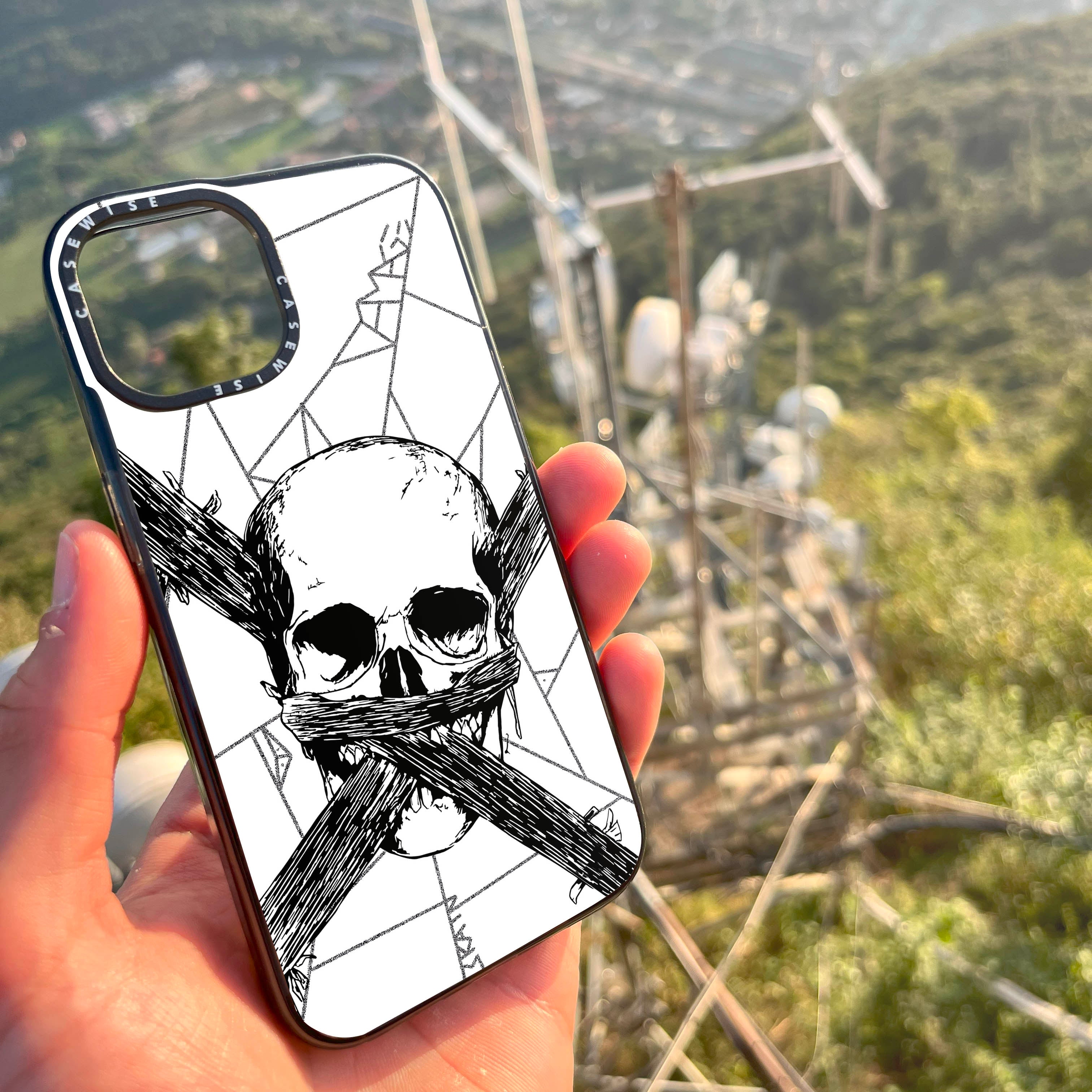 CASEWISE CASEWISE