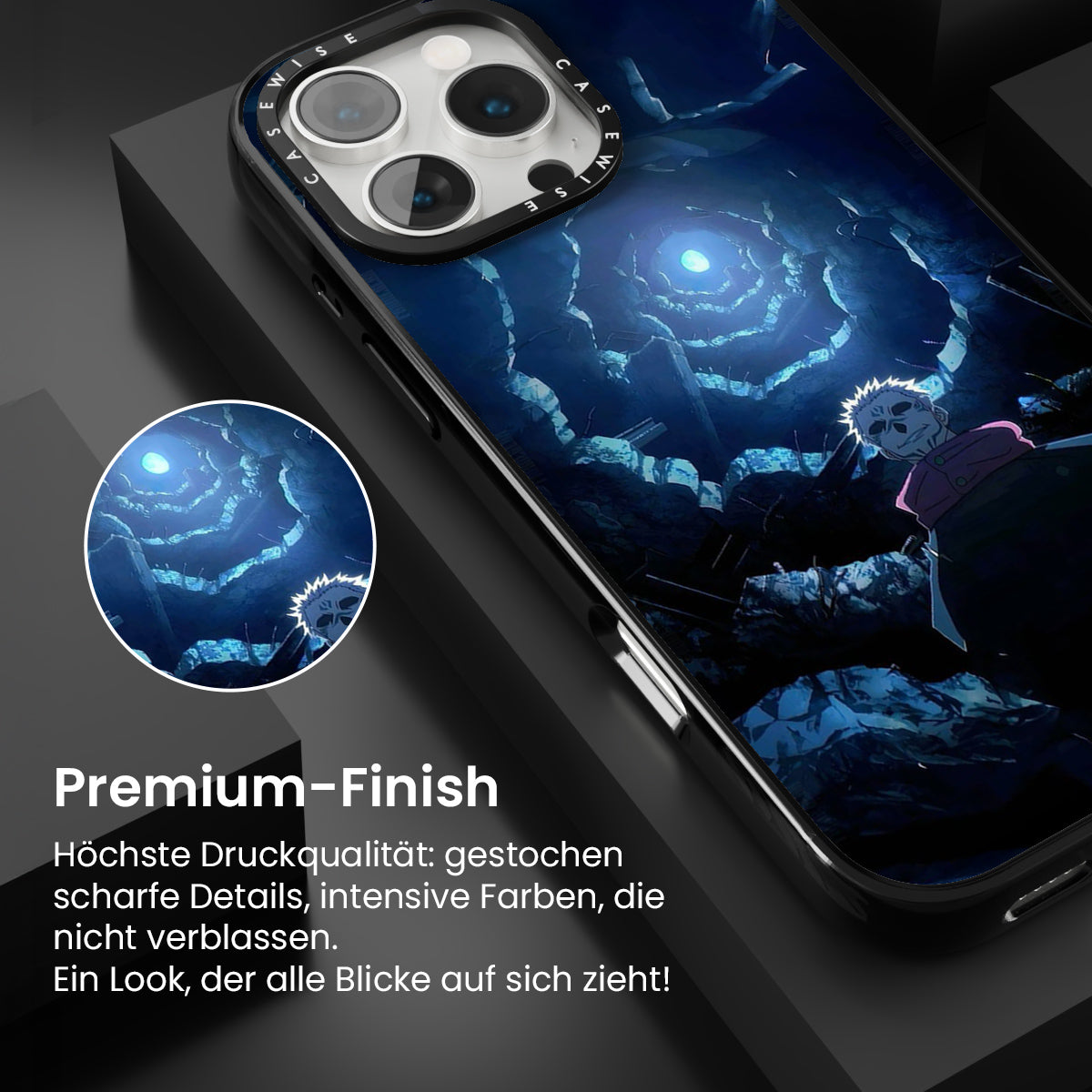 CASEWISE CASEWISE

Premium-Finish

Höchste Druckqualität: gestochen scharfe Details, intensive Farben, die nicht verblassen.
Ein Look, der alle Blicke auf sich zieht!