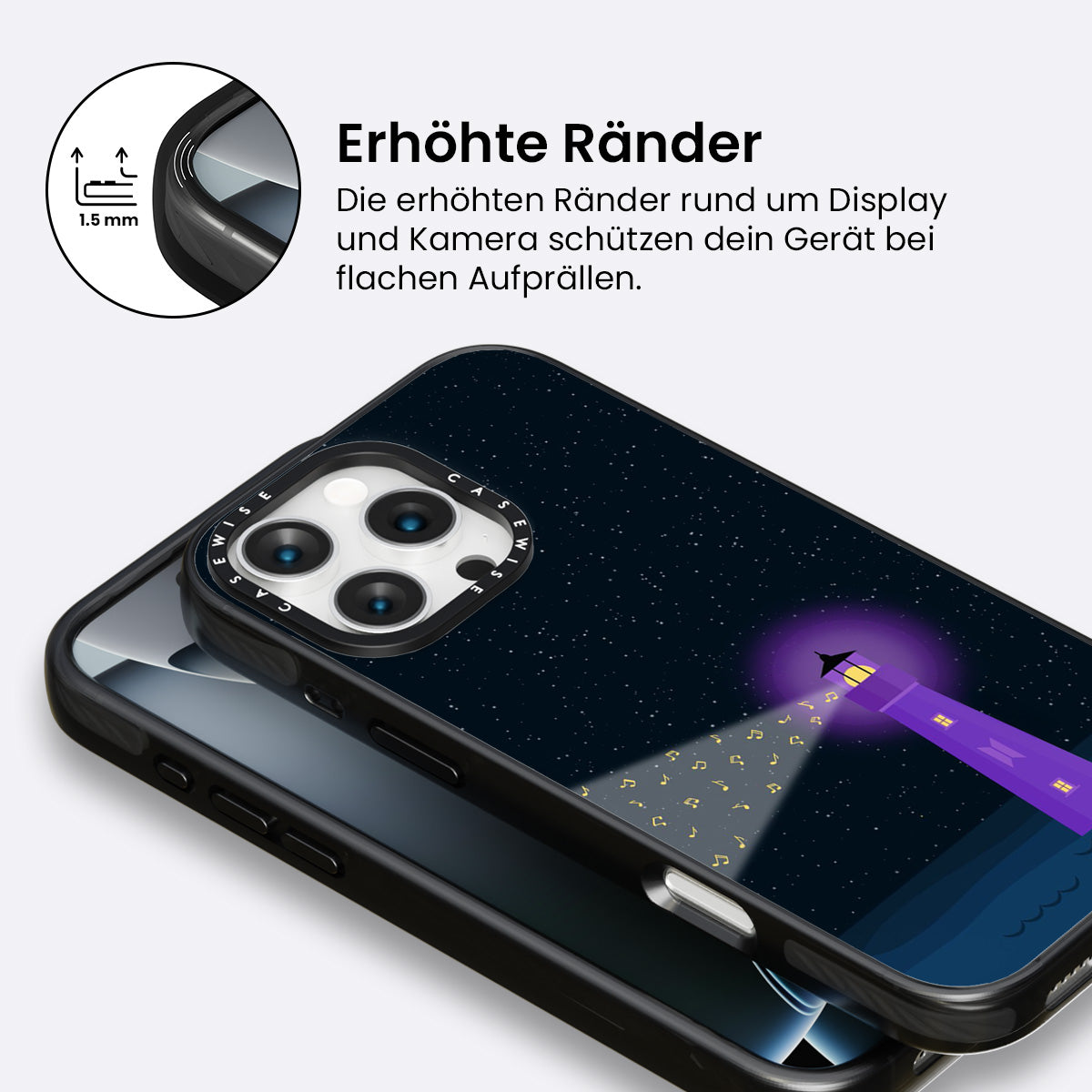 1.5 mm

Erhöhte Ränder

Die erhöhten Ränder rund um Display und Kamera schützen dein Gerät bei flachen Aufprällen.

CASEWISE CASEWISE