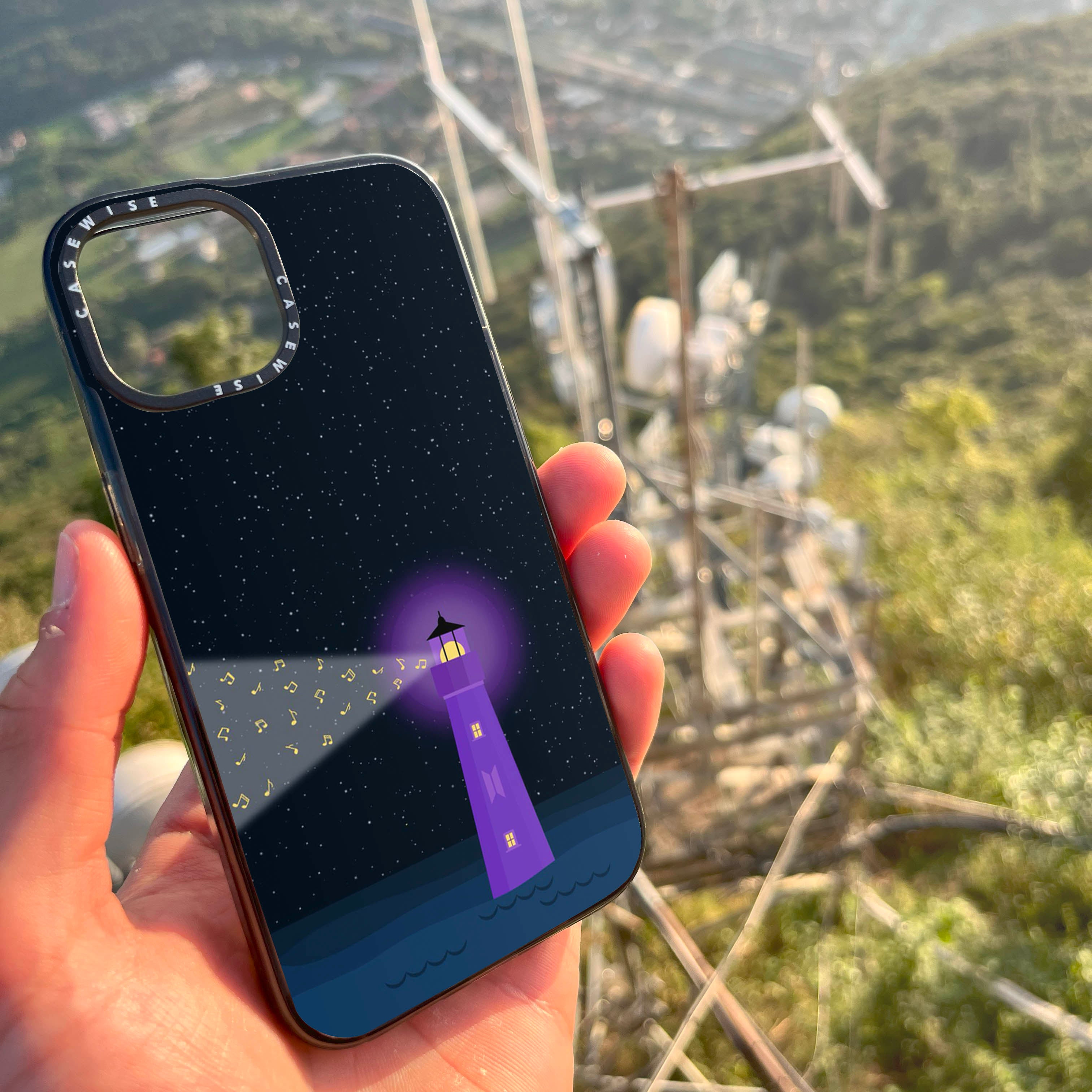 CASEWISE CASEWISE