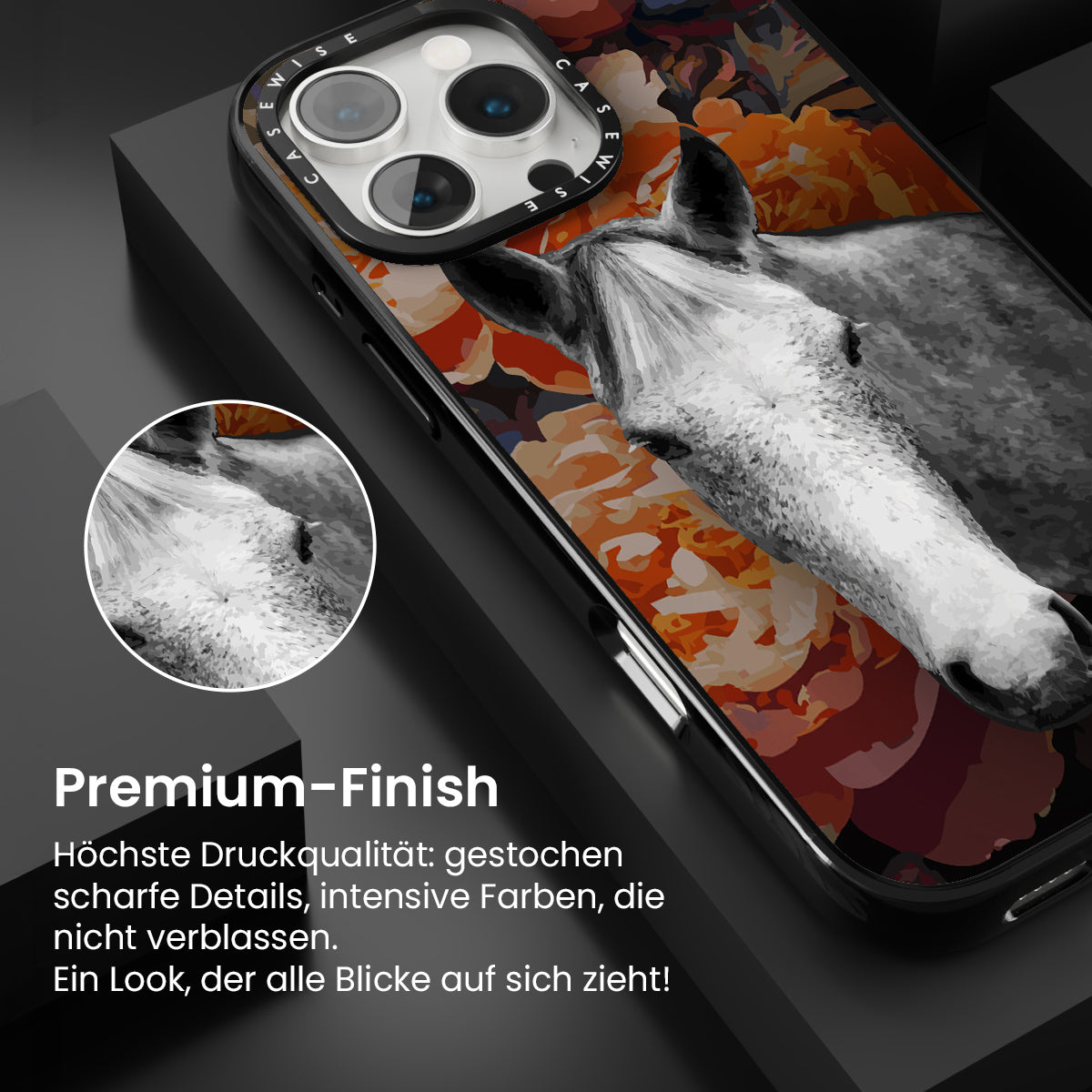 CASEWISE CASEWISE

Premium-Finish

Höchste Druckqualität: gestochen scharfe Details, intensive Farben, die nicht verblassen.
Ein Look, der alle Blicke auf sich zieht!