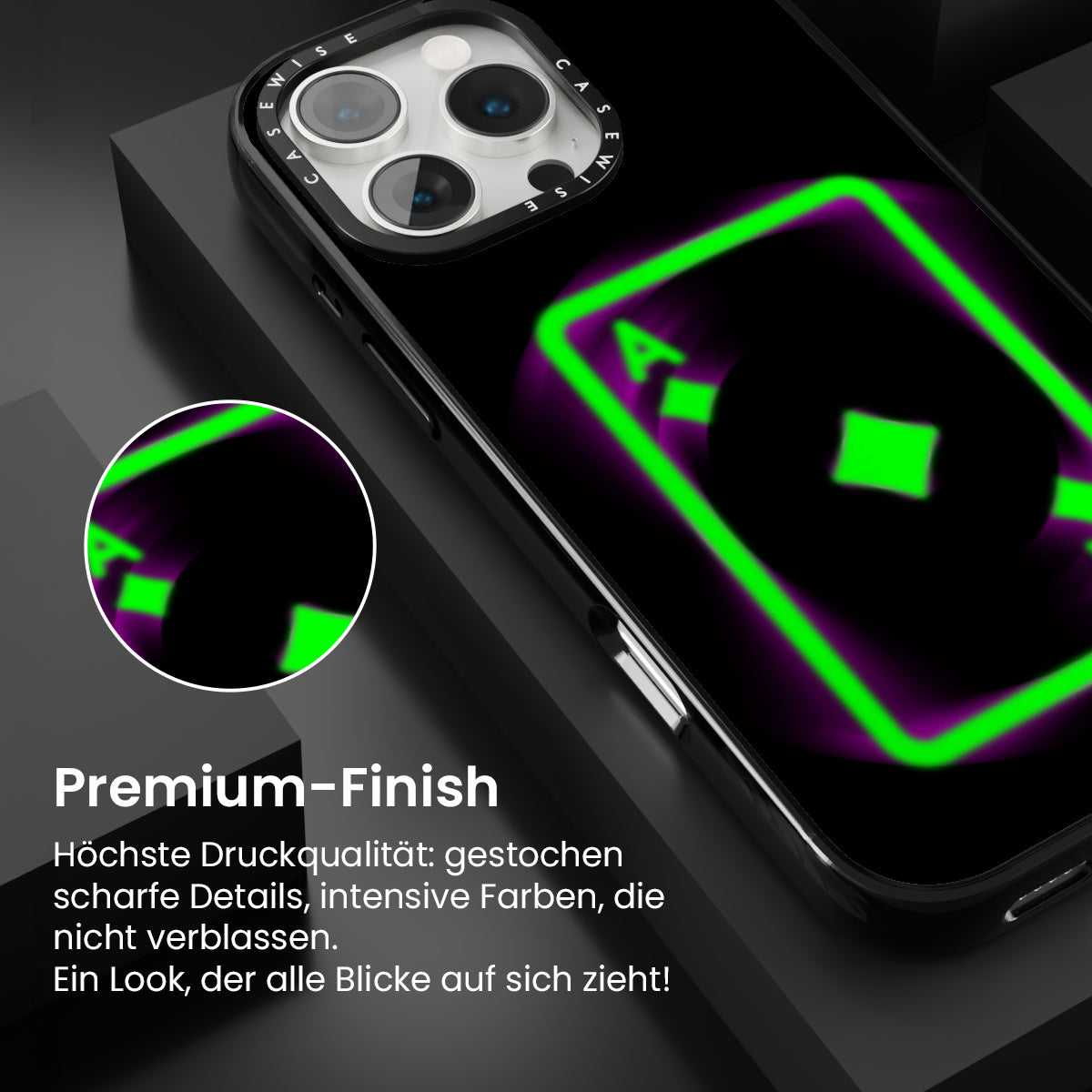 CASEWISE CASEWISE

A

A

Premium-Finish

Höchste Druckqualität: gestochen scharfe Details, intensive Farben, die nicht verblassen.
Ein Look, der alle Blicke auf sich zieht!