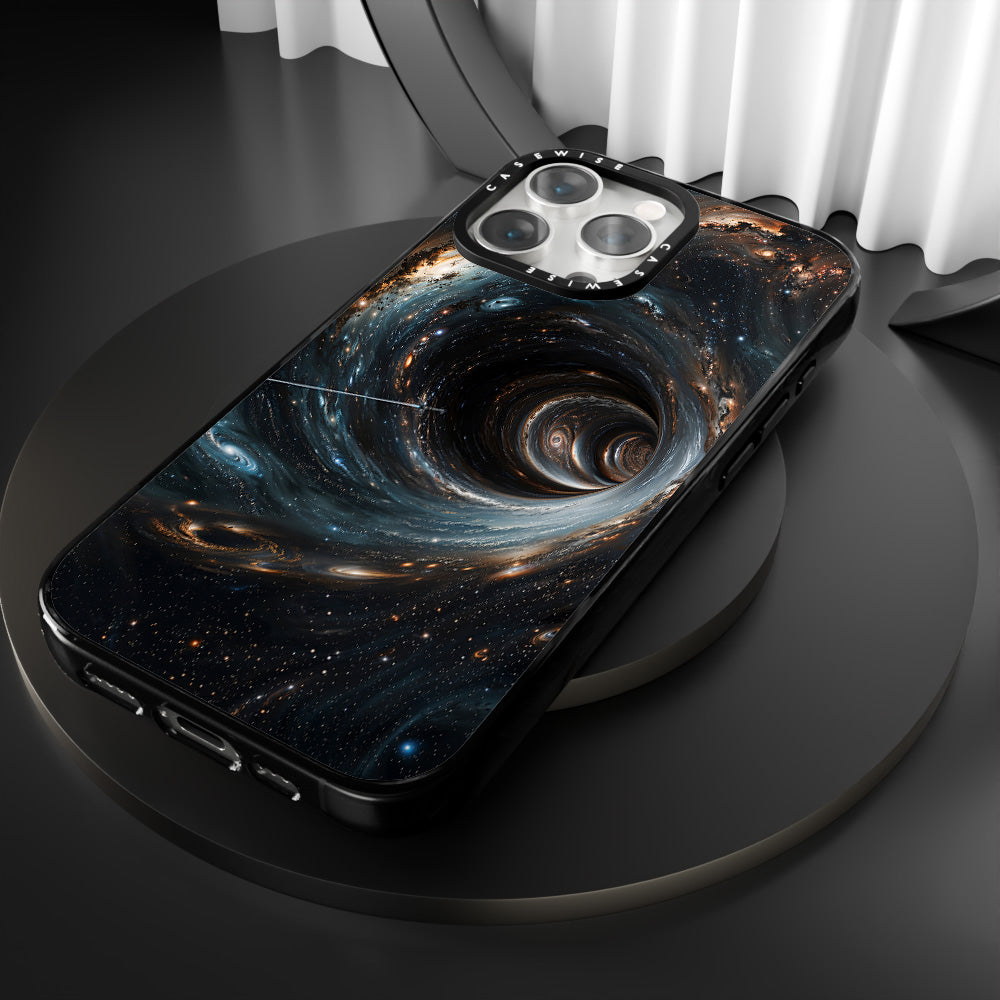 CASEWISE CASEWISE