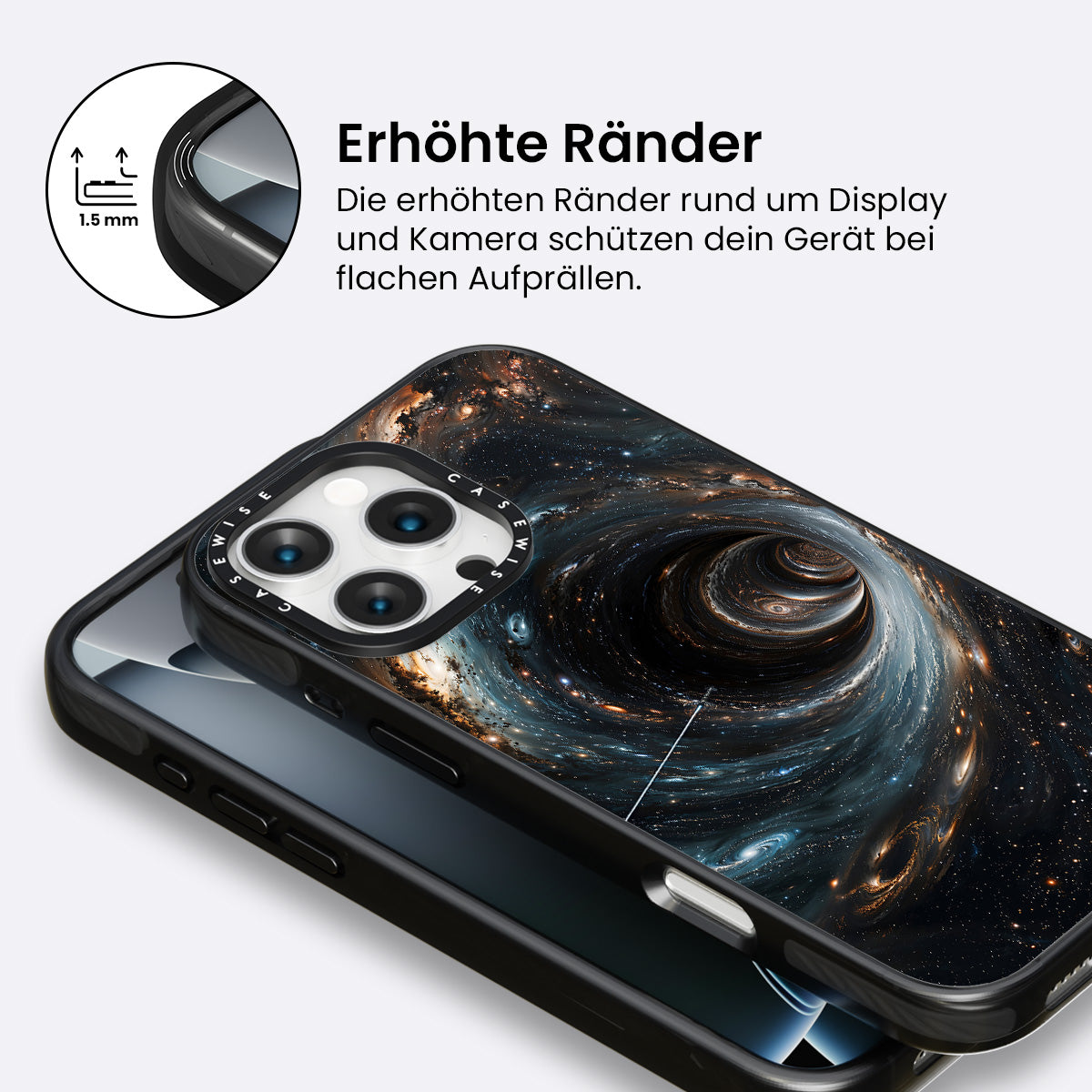 1.5 mm

Erhöhte Ränder

Die erhöhten Ränder rund um Display und Kamera schützen dein Gerät bei flachen Aufprällen.

CASEWISE CASEWISE