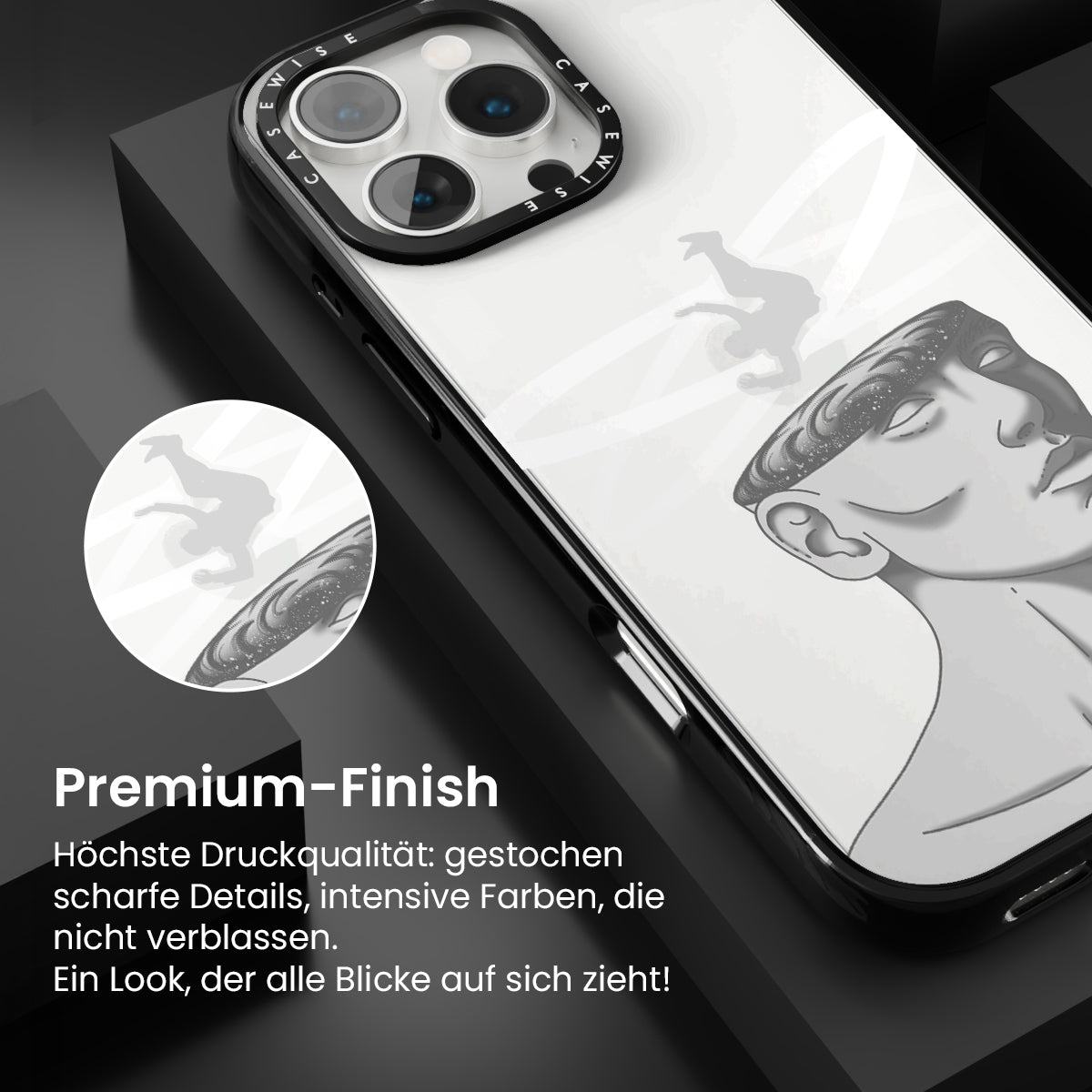 CASEWISE CASEWISE

Premium-Finish

Höchste Druckqualität: gestochen scharfe Details, intensive Farben, die nicht verblassen.
Ein Look, der alle Blicke auf sich zieht!