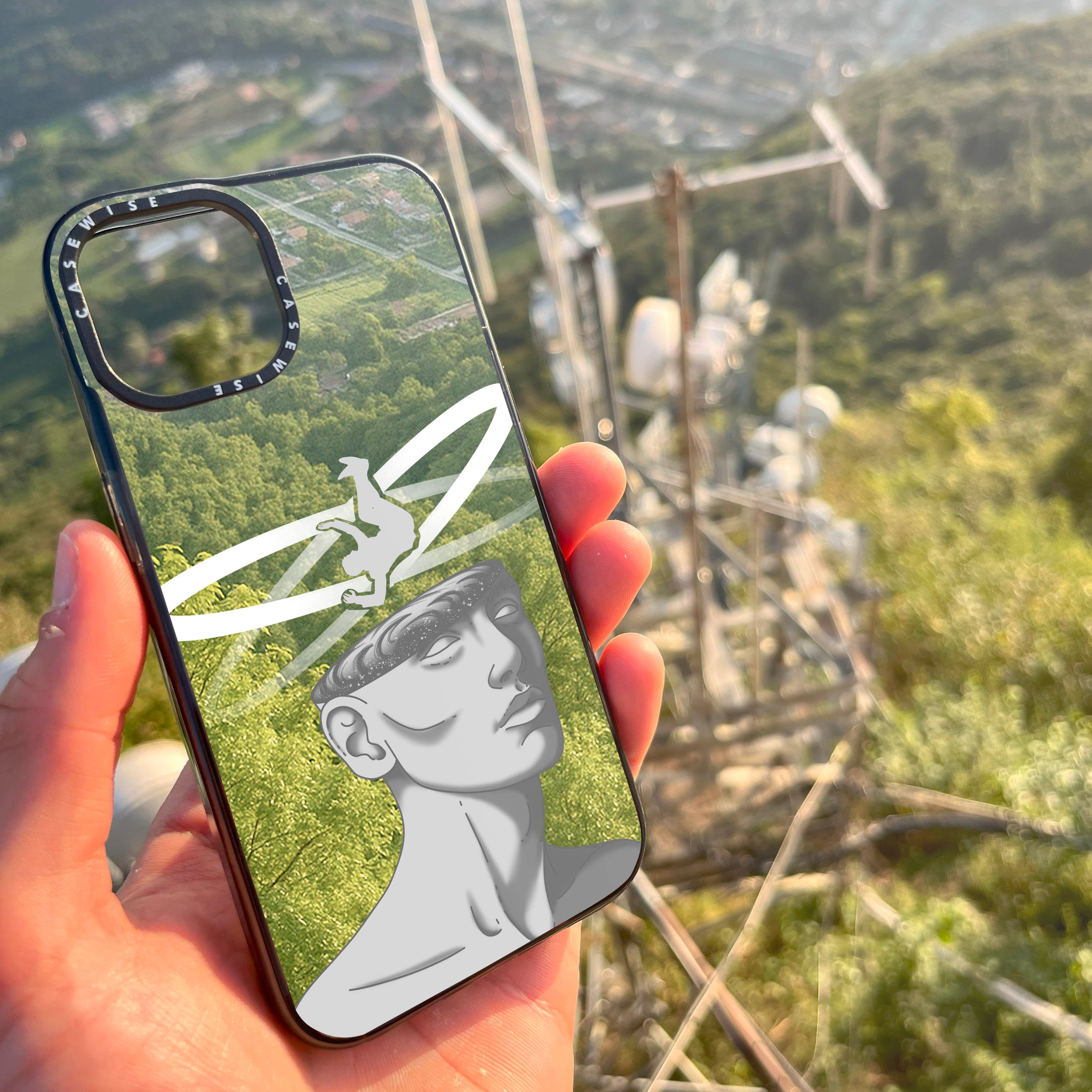 CASEWISE CASEWISE