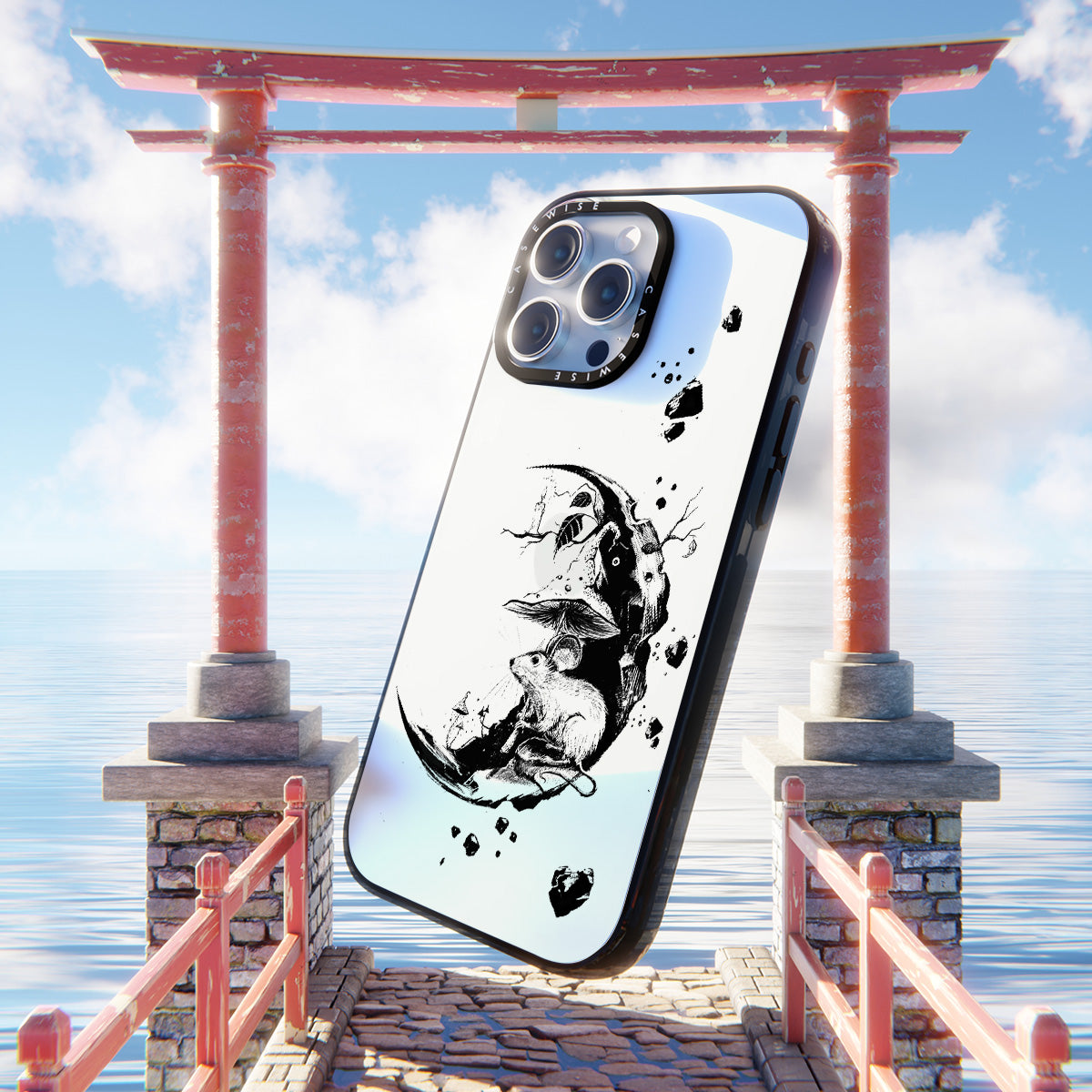 CASEWISE CASEWISE