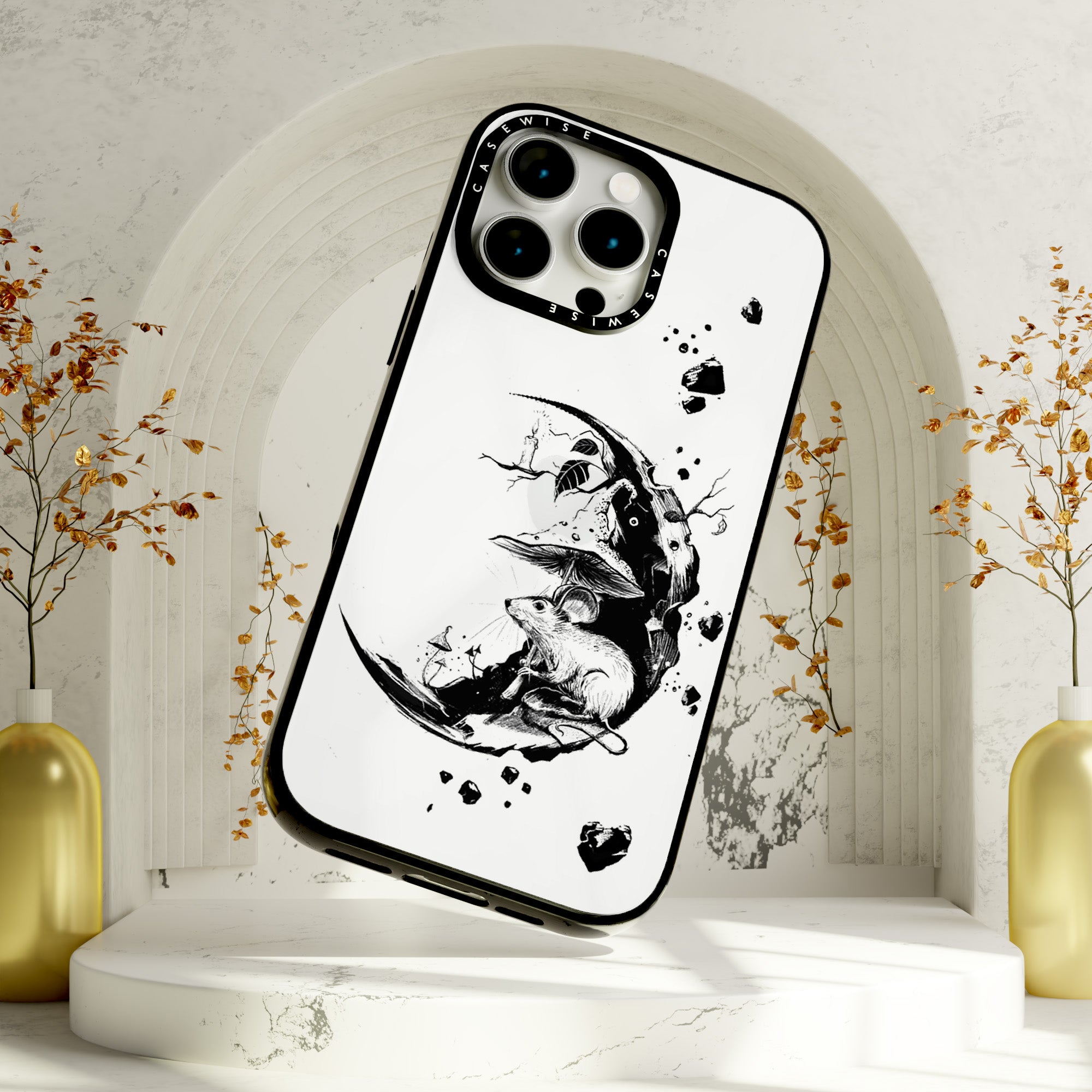 CASEWISE CASEWISE