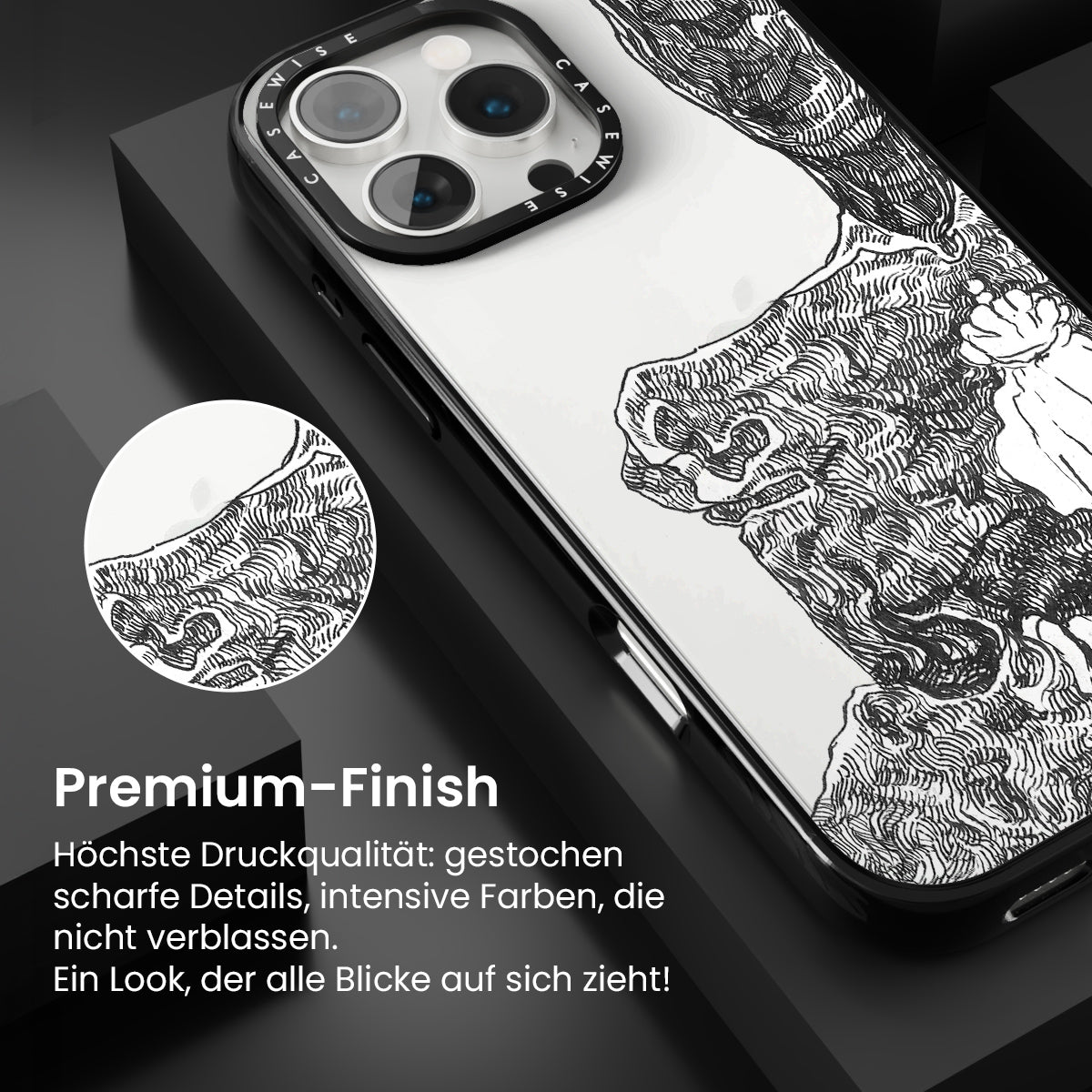 CASEWISE CASEWISE

Premium-Finish

Höchste Druckqualität: gestochen scharfe Details, intensive Farben, die nicht verblassen.
Ein Look, der alle Blicke auf sich zieht!