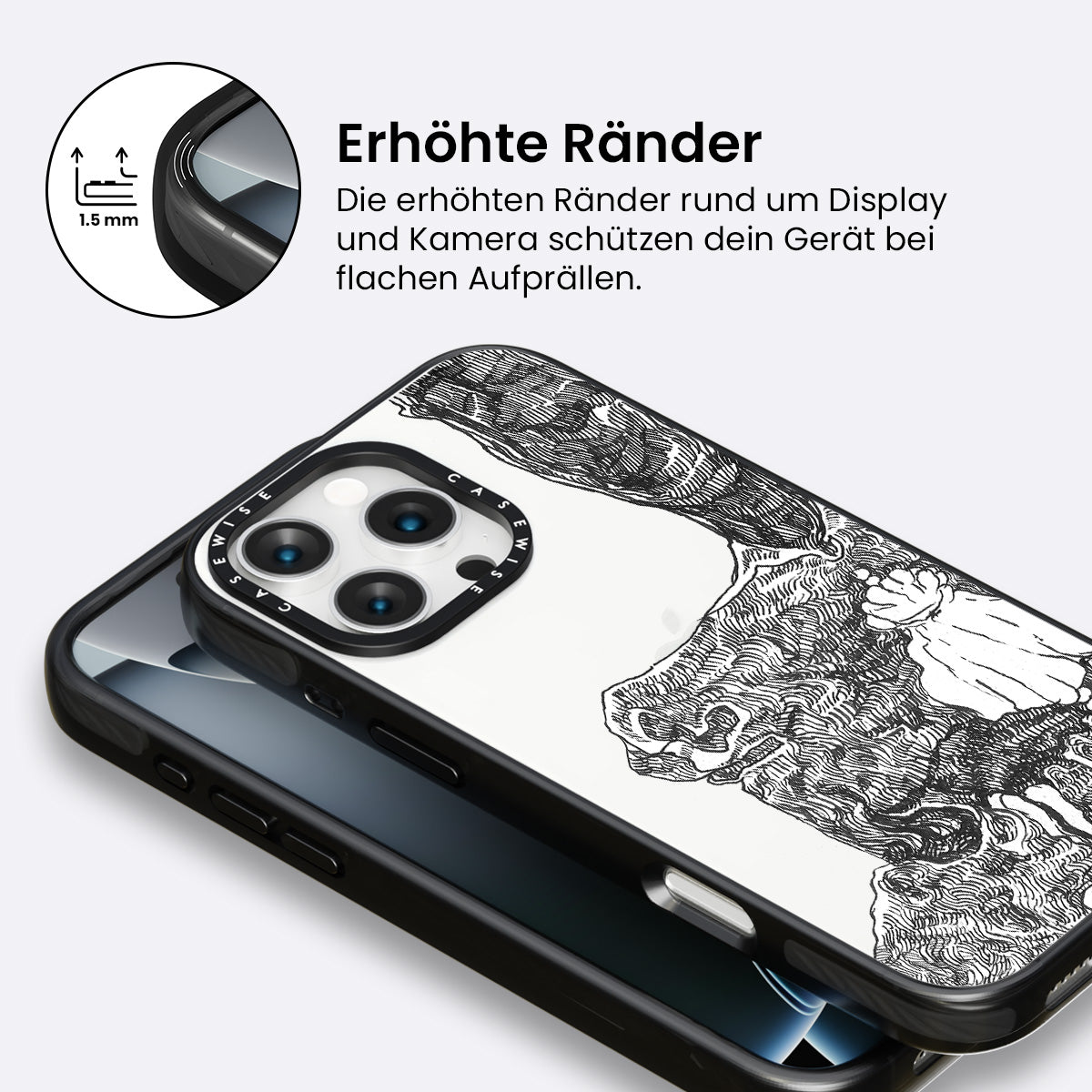 1.5 mm

Erhöhte Ränder

Die erhöhten Ränder rund um Display und Kamera schützen dein Gerät bei flachen Aufprällen.

CASEWISE

CASEWISE